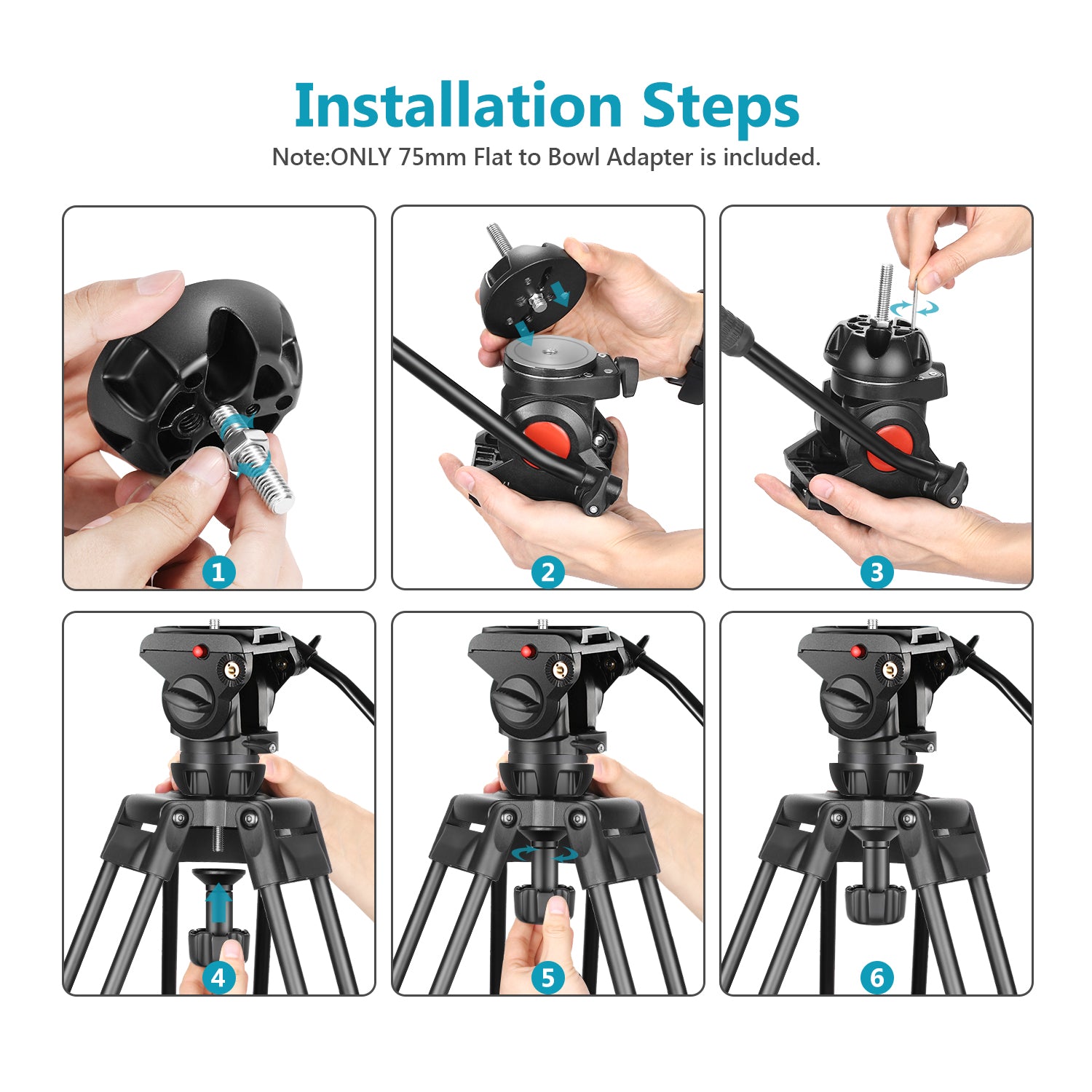 Installation Steps

Note:ONLY 75mm Flat to Bowl Adapter is included.

1

2

3

4

5

6