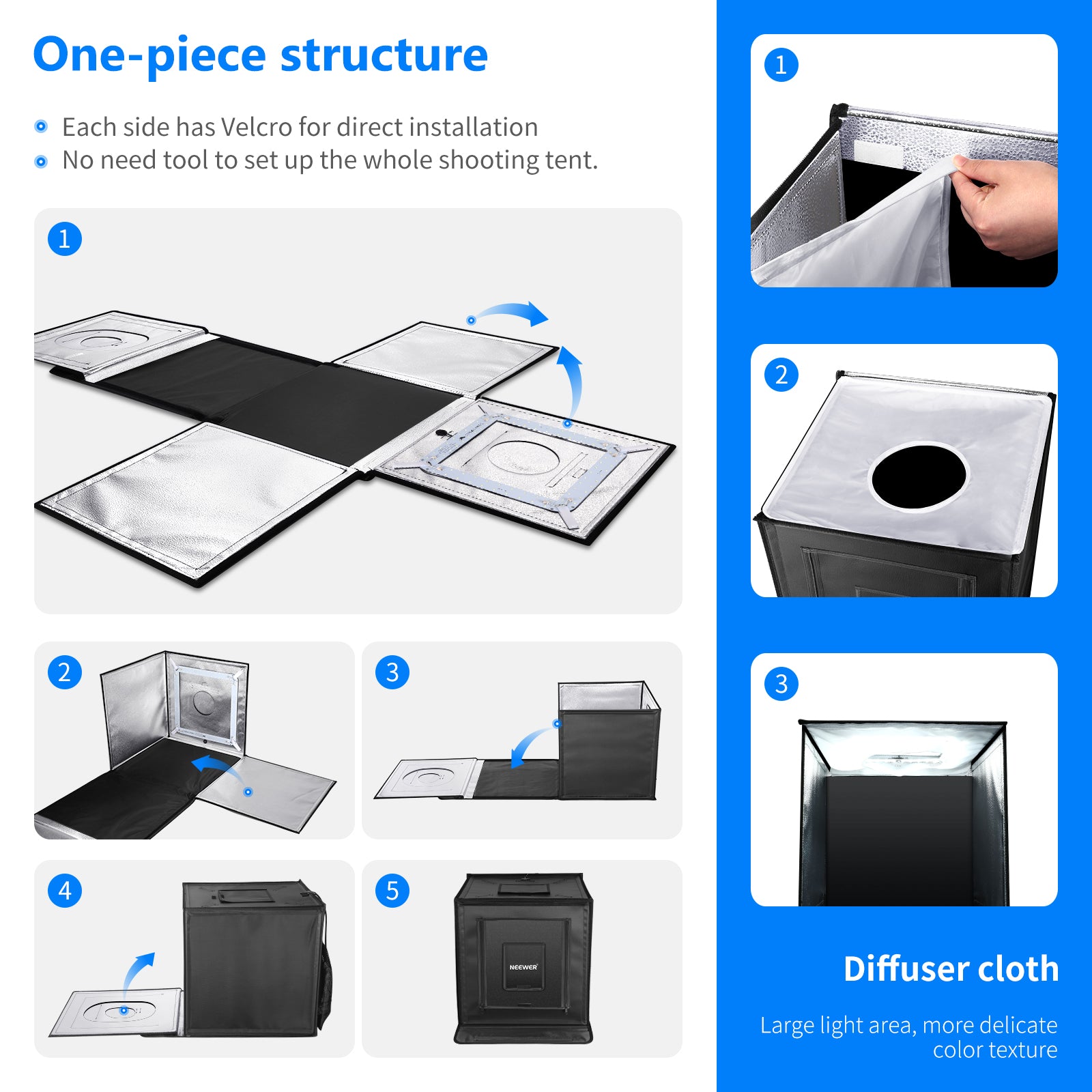 One-piece structure

Each side has Velcro for direct installation
No need tool to set up the whole shooting tent.

1

2

3

4

5

NEEWER

1

2

3

Diffuser cloth

Large light area, more delicate color texture