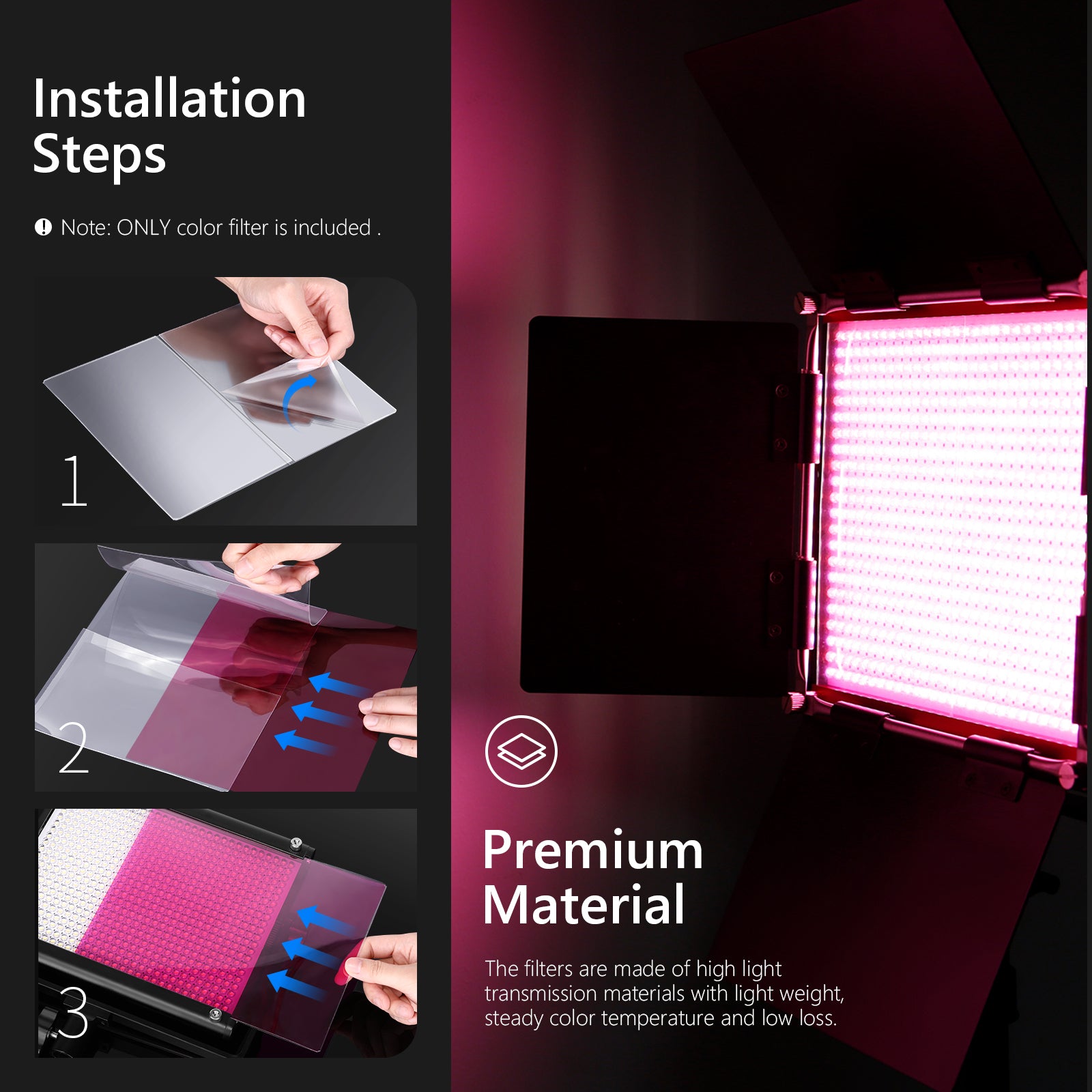 Installation Steps

Note: ONLY color filter is included .

1

2

3

Premium Material

The filters are made of high light transmission materials with light weight, steady color temperature and low loss.