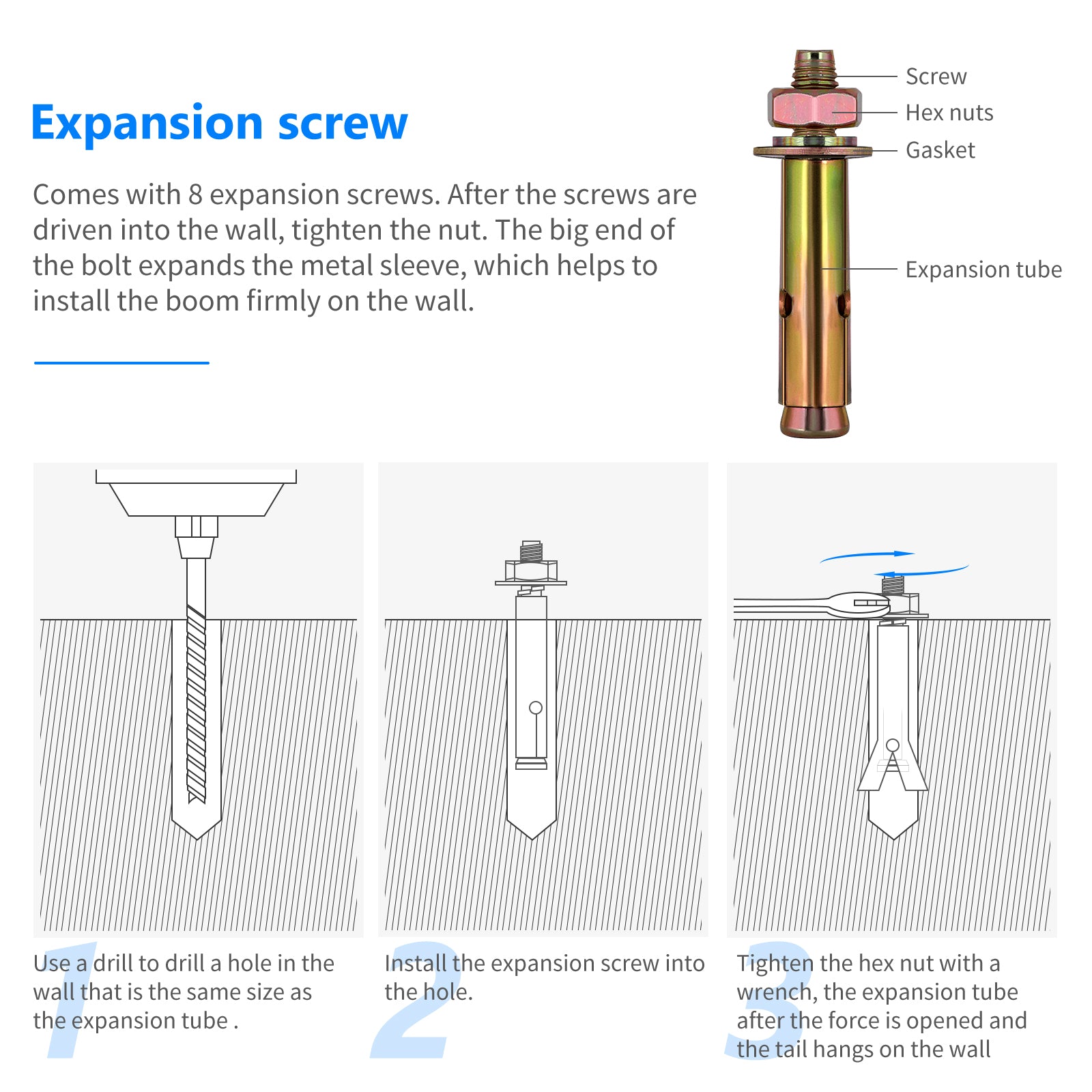 Expansion screw

Comes with 8 expansion screws. After the screws are driven into the wall, tighten the nut. The big end of the bolt expands the metal sleeve, which helps to install the boom firmly on the wall.

Screw
Hex nuts
Gasket
Expansion tube

1
Use a drill to drill a hole in the wall that is the same size as the expansion tube .

2
Install the expansion screw into the hole.

3
Tighten the hex nut with a wrench, the expansion tube after the force is opened and the tail hangs on the wall