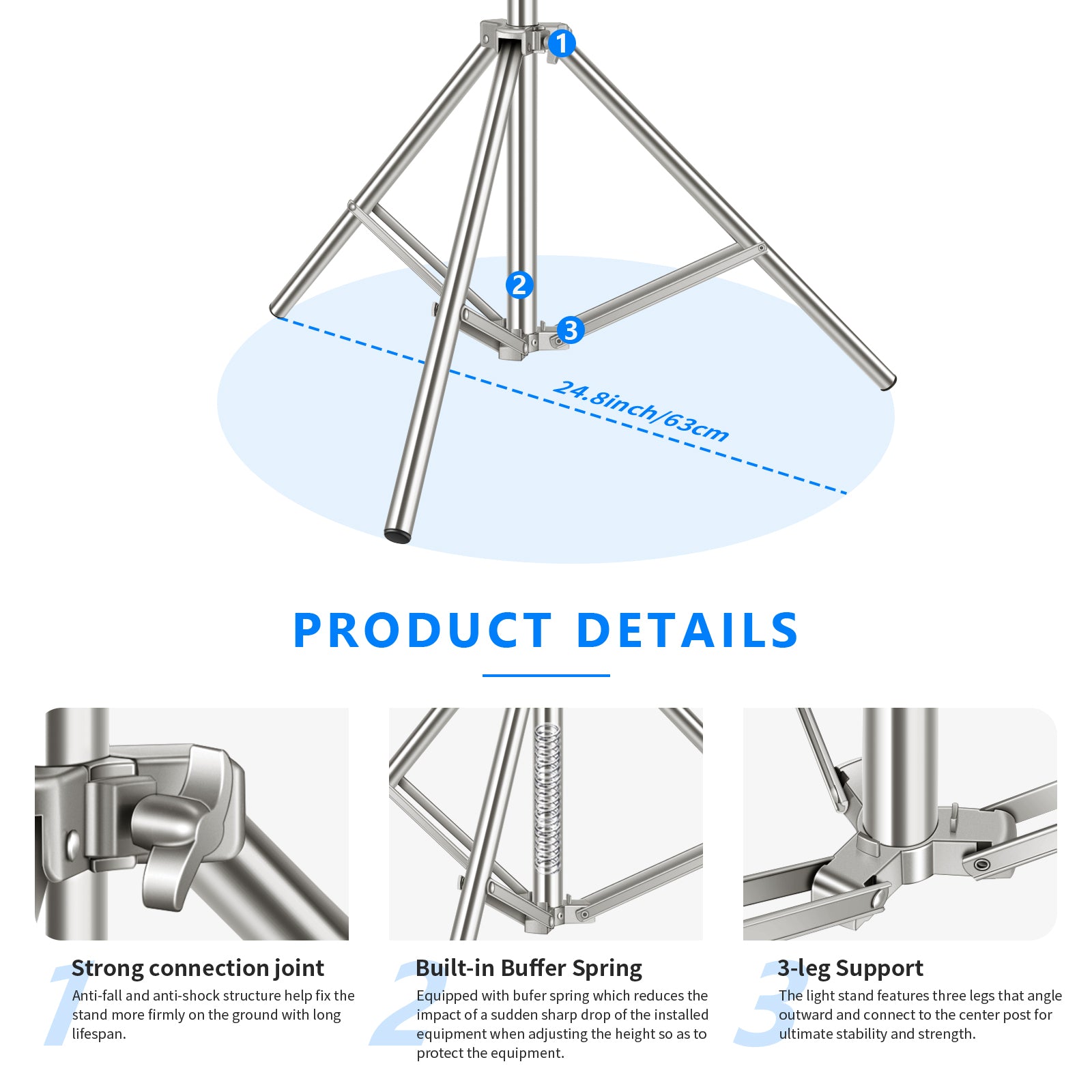 1

2

3

24.8inch/63cm

PRODUCT DETAILS

1
Strong connection joint
Anti-fall and anti-shock structure help fix the stand more firmly on the ground with long lifespan.

2
Built-in Buffer Spring
Equipped with bufer spring which reduces the impact of a sudden sharp drop of the installed equipment when adjusting the height so as to protect the equipment.

3
3-leg Support
The light stand features three legs that angle outward and connect to the center post for ultimate stability and strength.