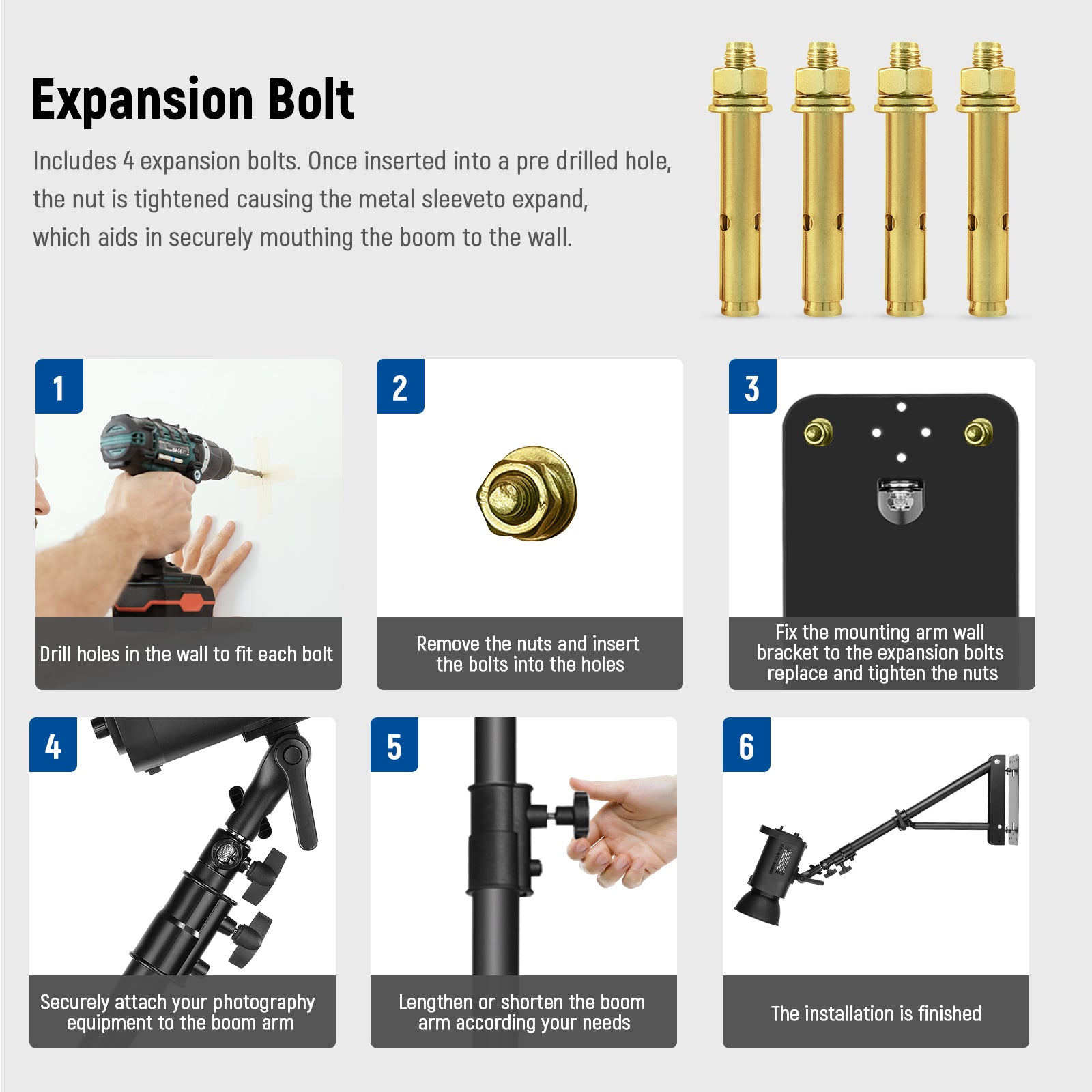 Expansion Bolt

Includes 4 expansion bolts. Once inserted into a pre drilled hole, the nut is tightened causing the metal sleeveto expand, which aids in securely mouthing the boom to the wall.

1

Drill holes in the wall to fit each bolt

2

Remove the nuts and insert the bolts into the holes

3

Fix the mounting arm wall bracket to the expansion bolts replace and tighten the nuts

4

Securely attach your photography equipment to the boom arm

5

Lengthen or shorten the boom arm according your needs

6

The installation is finished