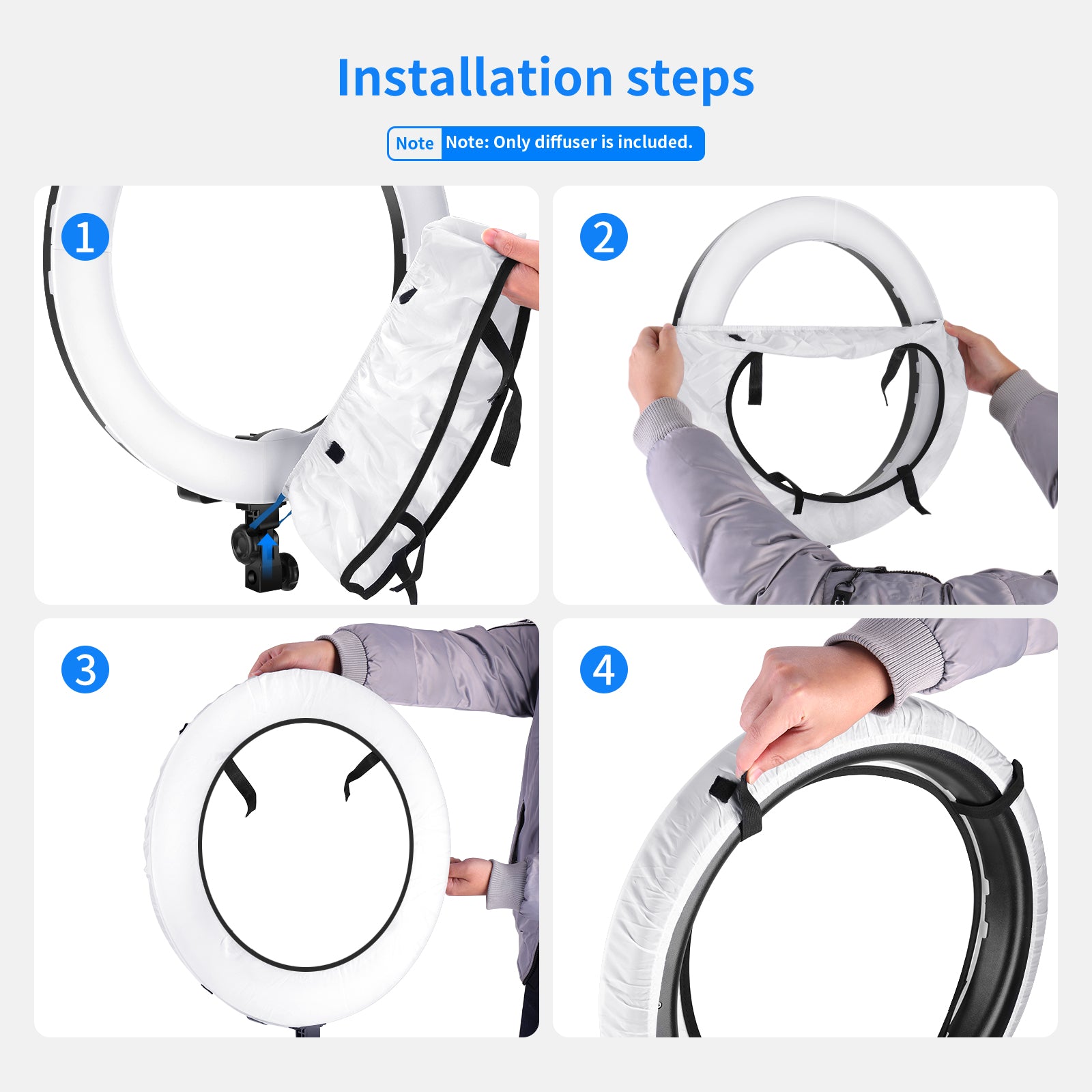 Installation steps

Note Note: Only diffuser is included.

1

2

3

4