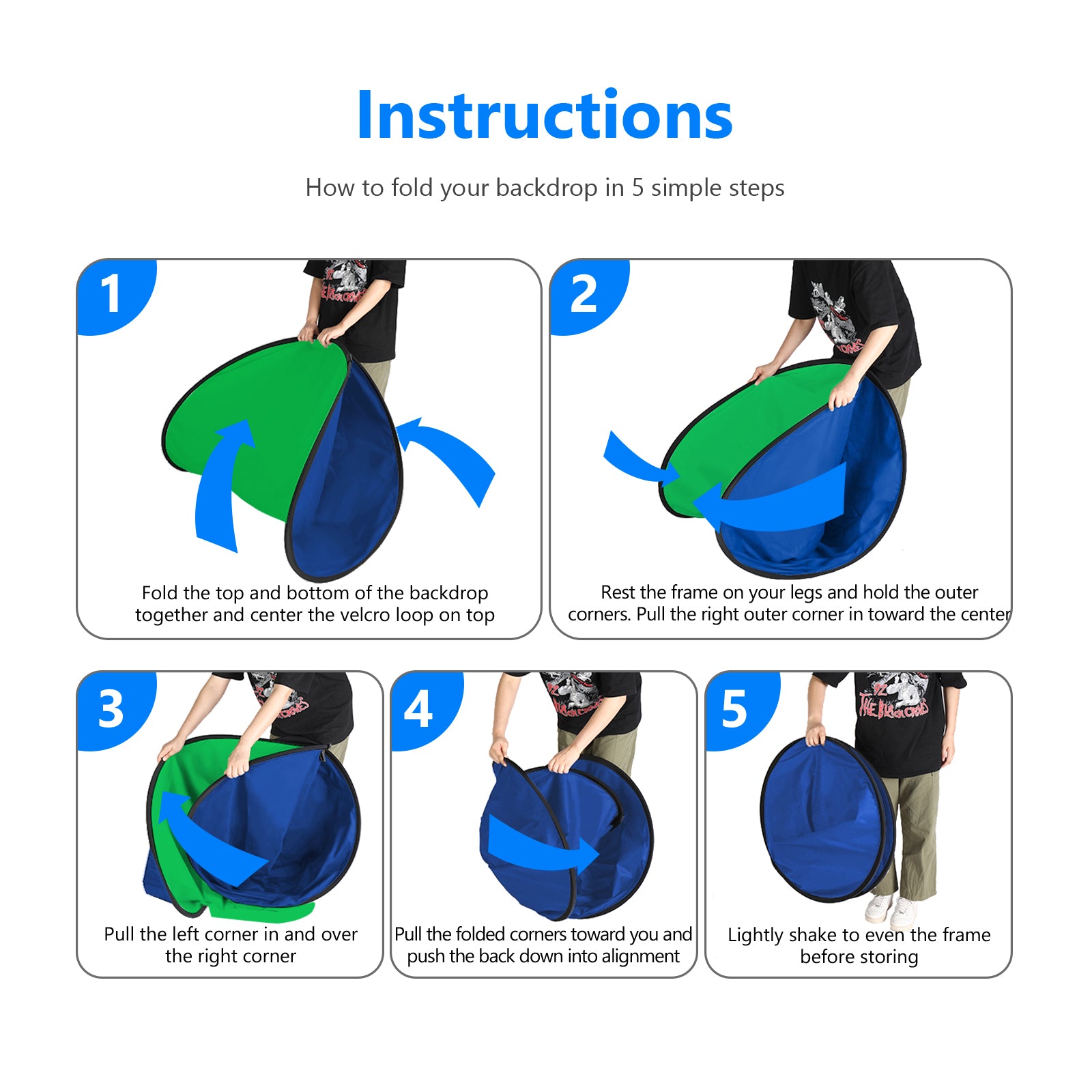 Instructions

How to fold your backdrop in 5 simple steps

1

Fold the top and bottom of the backdrop together and center the velcro loop on top

2

Rest the frame on your legs and hold the outer corners. Pull the right outer corner in toward the center

3

Pull the left corner in and over the right corner

4

Pull the folded corners toward you and push the back down into alignment

5

Lightly shake to even the frame before storing