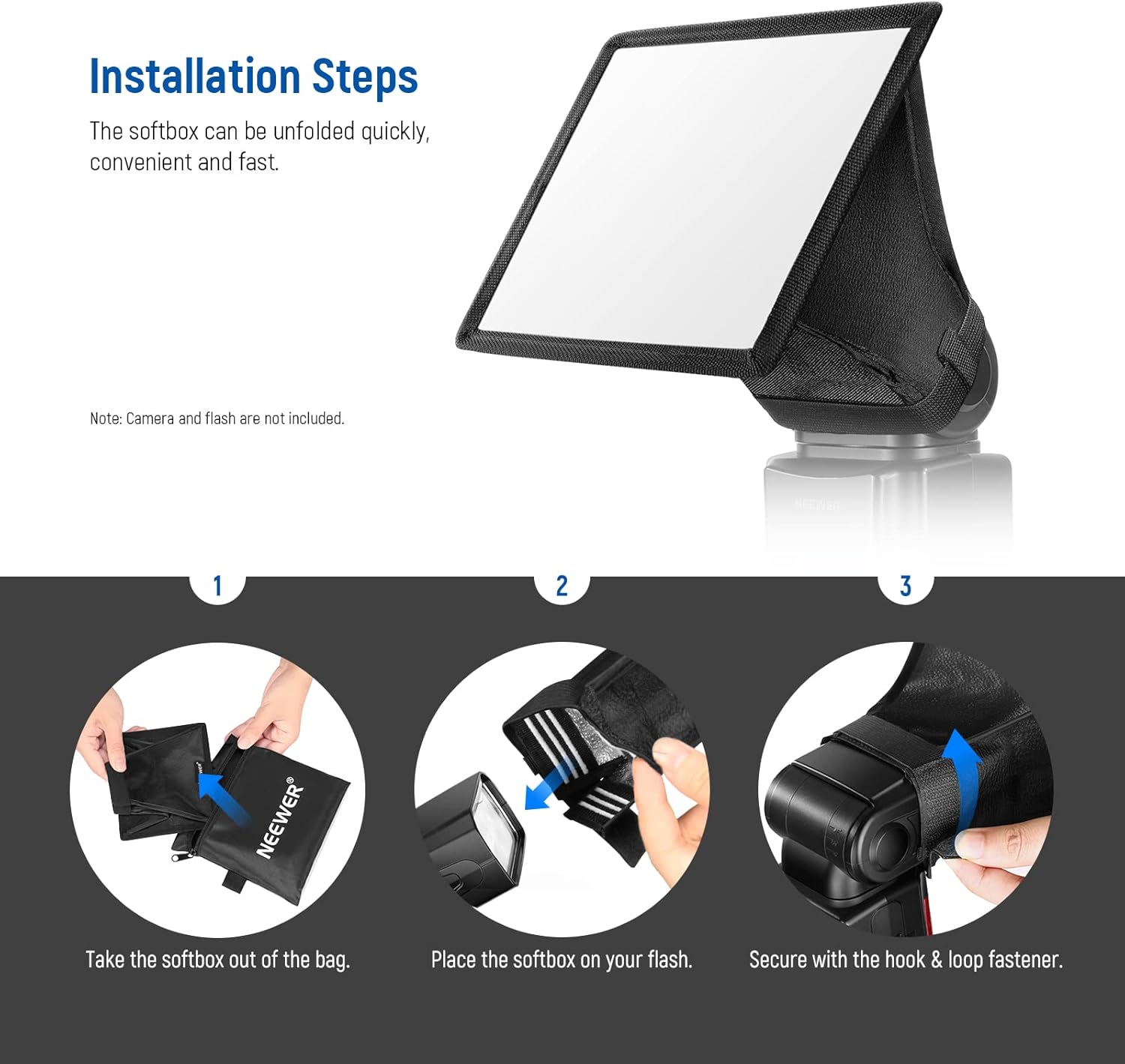 Installation Steps

The softbox can be unfolded quickly, convenient and fast.

Note: Camera and flash are not included.

NEEWER

1

NEEWER®

Take the softbox out of the bag.

2

Place the softbox on your flash.

3

Secure with the hook & loop fastener.