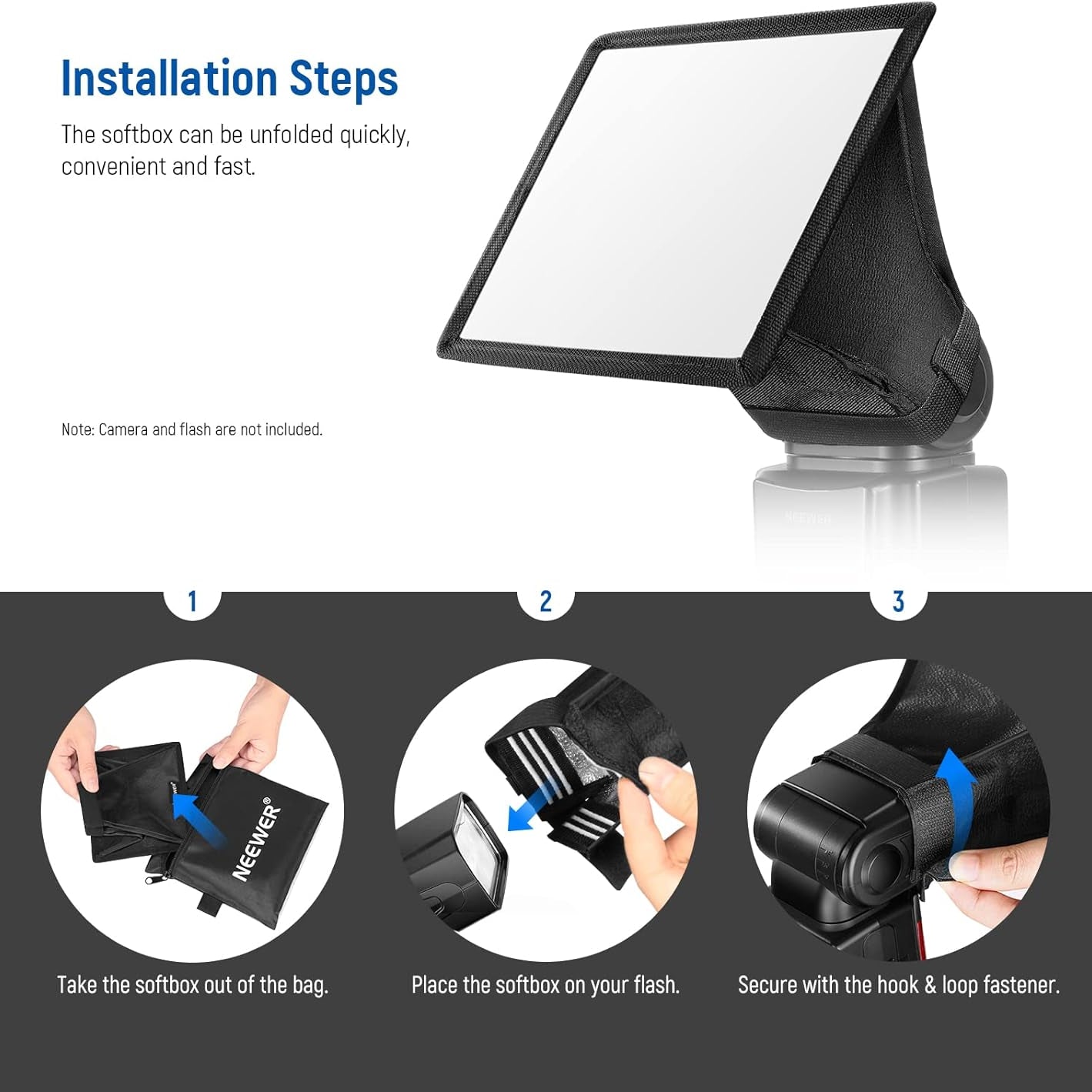 Installation Steps

The softbox can be unfolded quickly, convenient and fast.

Note: Camera and flash are not included.

NEEWER

1

NEEWER®

Take the softbox out of the bag.

2

Place the softbox on your flash.

3

Secure with the hook & loop fastener.