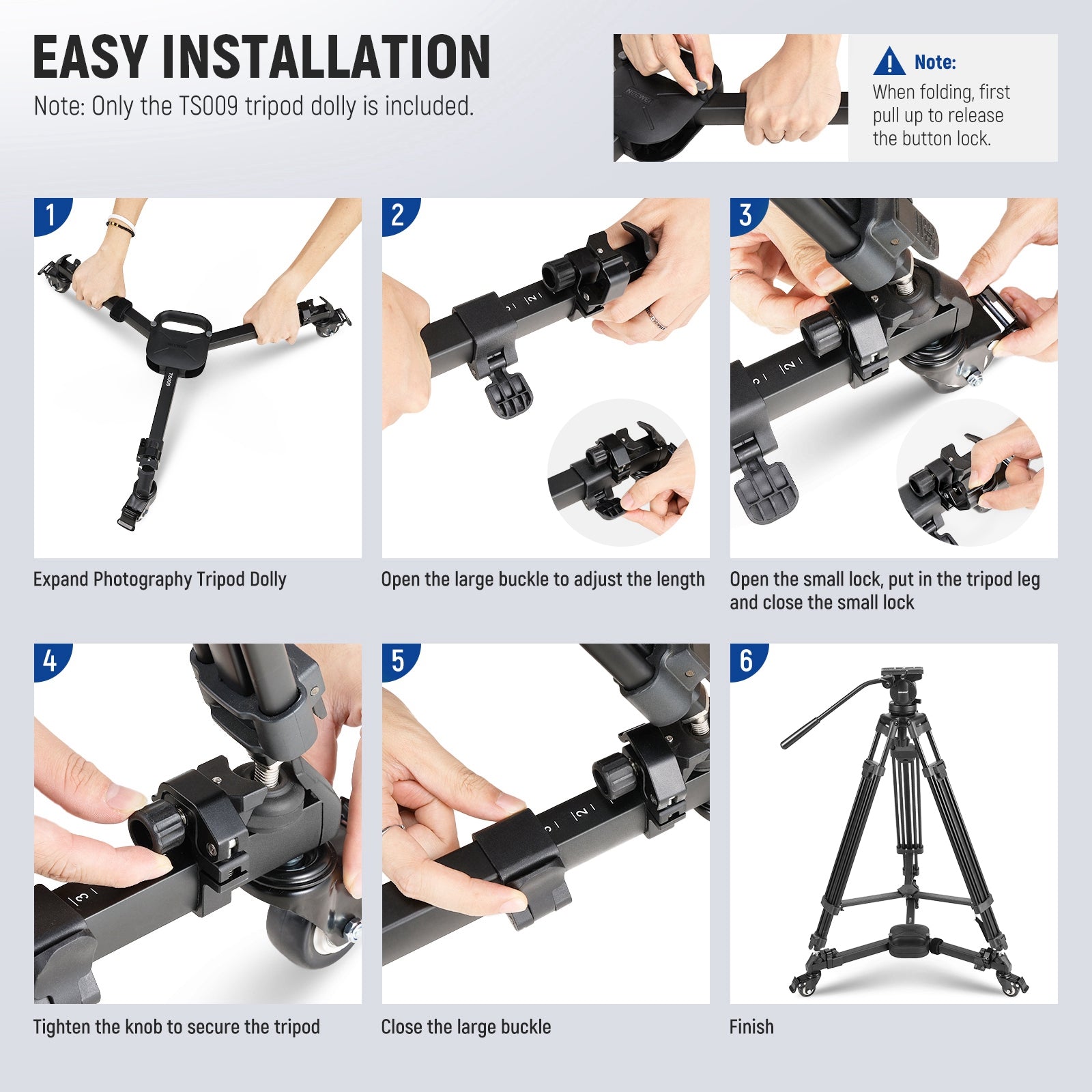 EASY INSTALLATION

Note: Only the TS009 tripod dolly is included.

Note:
When folding, first pull up to release the button lock.

1

TS009

Expand Photography Tripod Dolly

2

2

Open the large buckle to adjust the length

3

2

Open the small lock, put in the tripod leg and close the small lock

4

3

Tighten the knob to secure the tripod

5

2

Close the large buckle

6

Finish