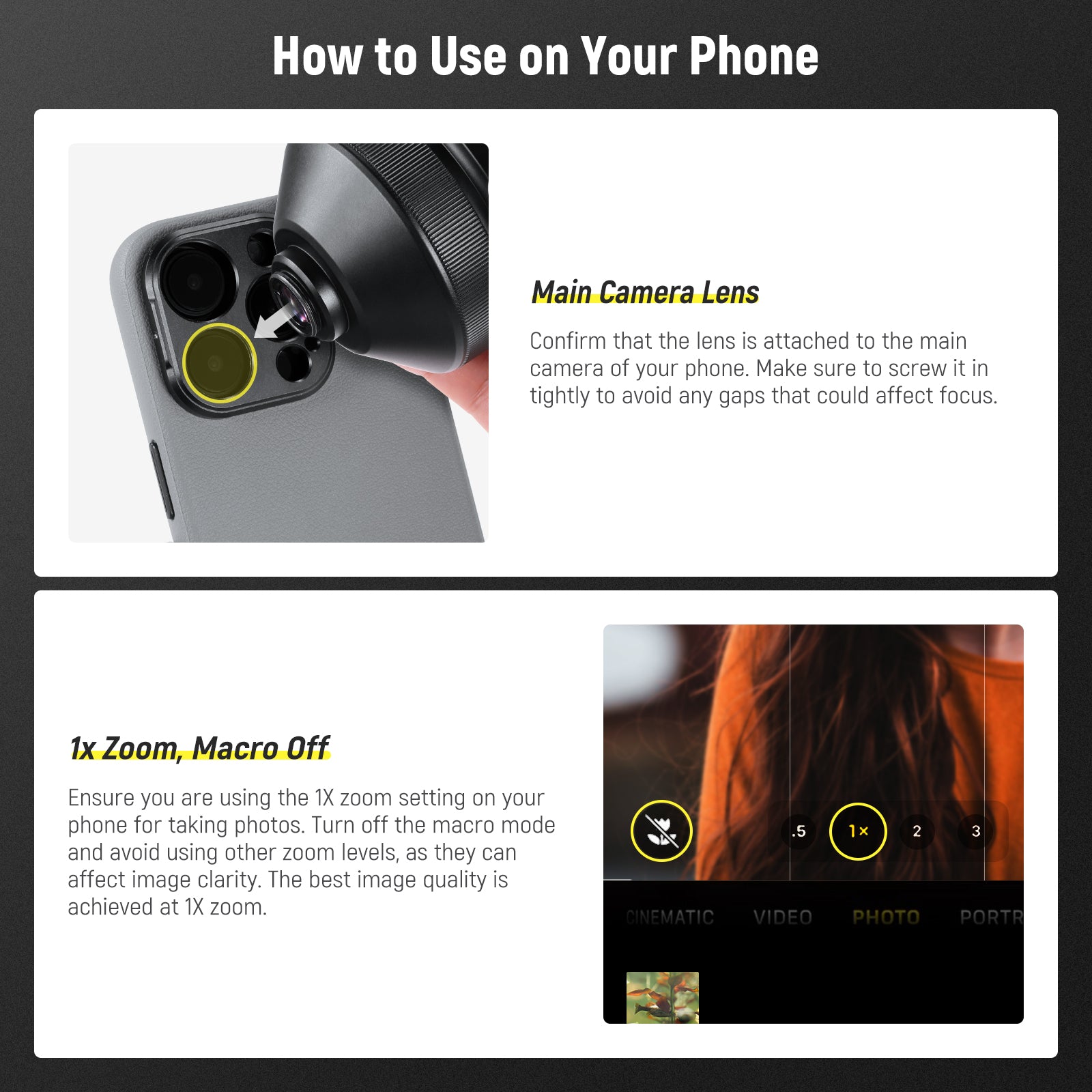 How to Use on Your Phone

Main Camera Lens

Confirm that the lens is attached to the main camera of your phone. Make sure to screw it in tightly to avoid any gaps that could affect focus.

1x Zoom, Macro Off

Ensure you are using the 1X zoom setting on your phone for taking photos. Turn off the macro mode and avoid using other zoom levels, as they can affect image clarity. The best image quality is achieved at 1X zoom.

.5 1× 2 3

CINEMATIC VIDEO PHOTO PORTR