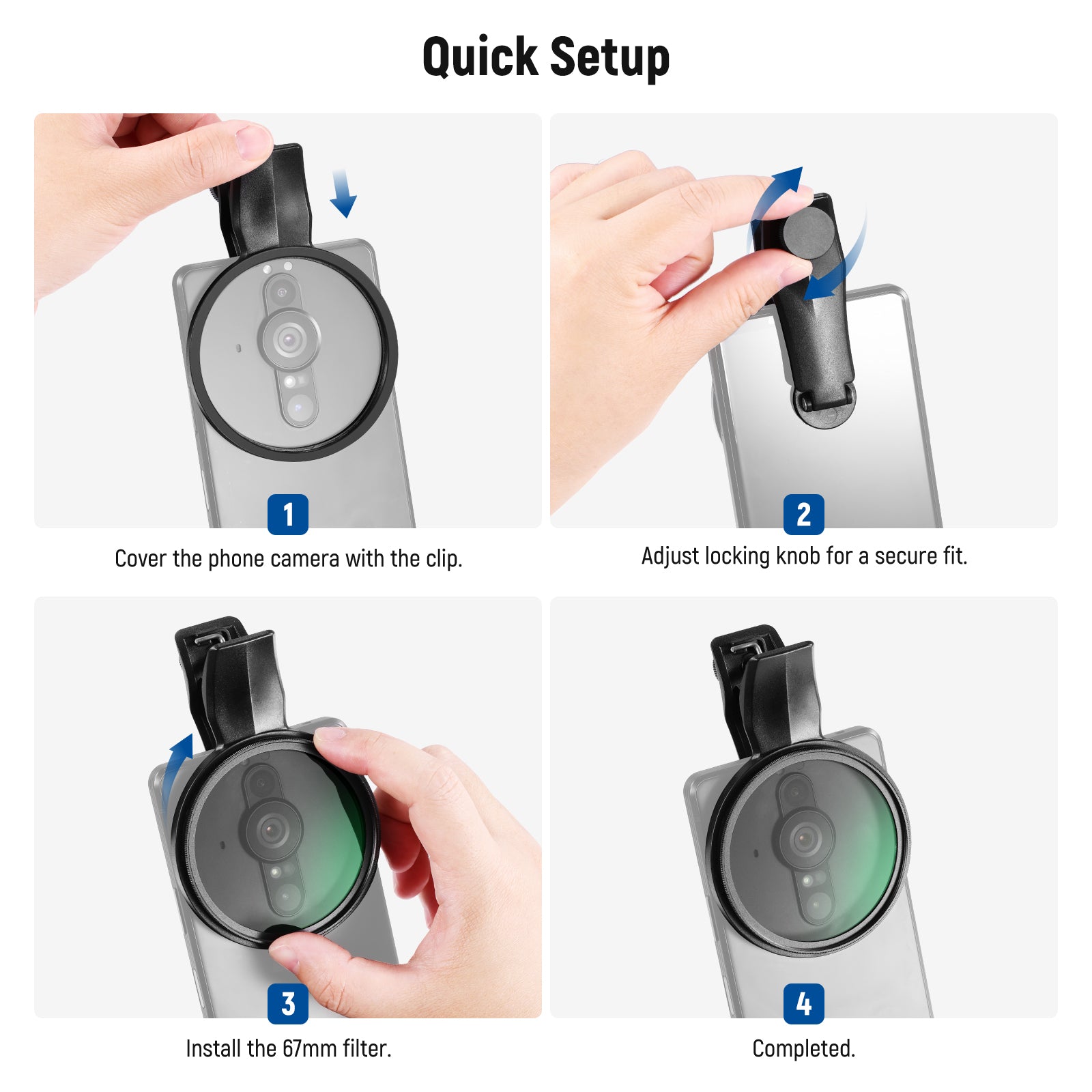 Quick Setup

1

Cover the phone camera with the clip.

2

Adjust locking knob for a secure fit.

3

Install the 67mm filter.

4

Completed.