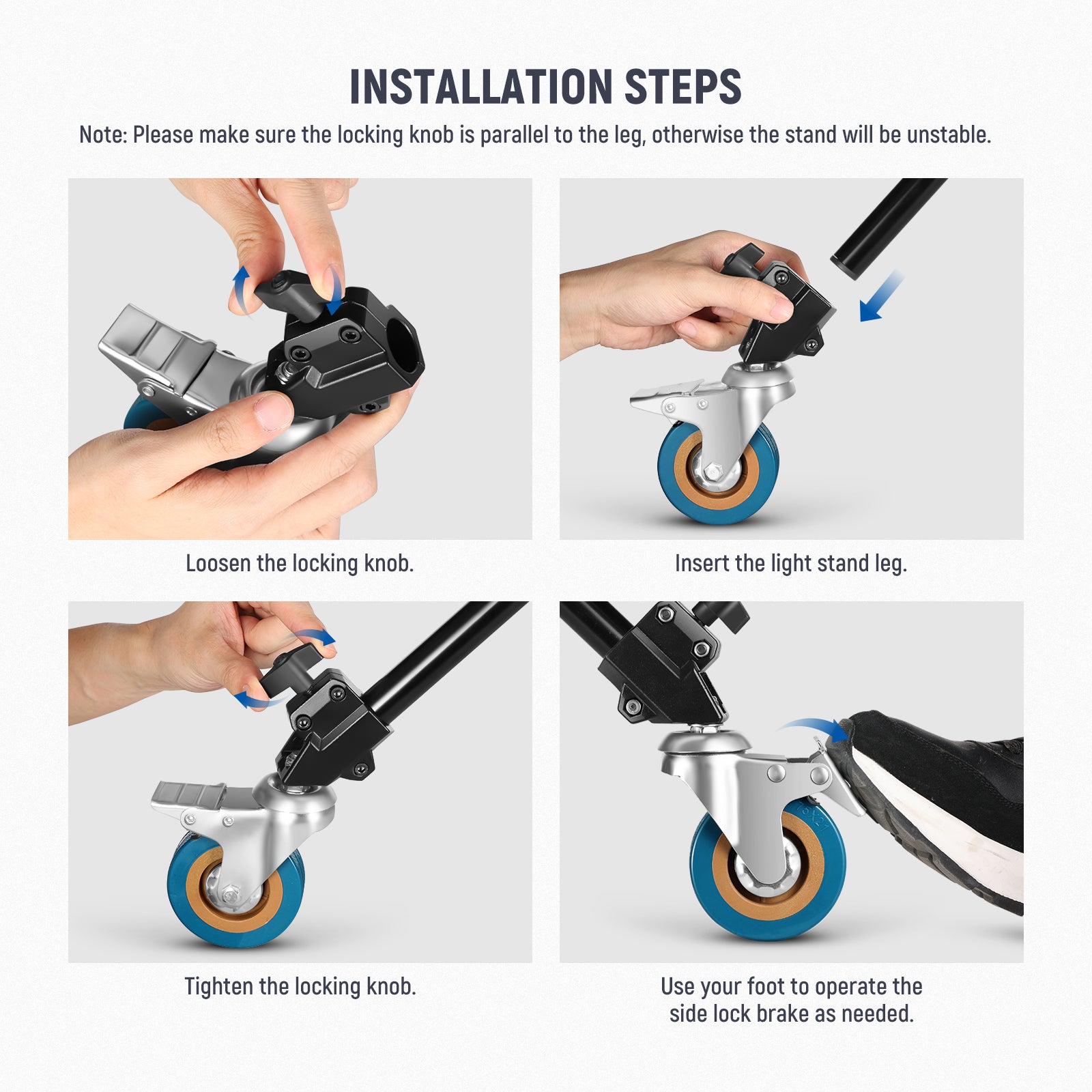 INSTALLATION STEPS

Note: Please make sure the locking knob is parallel to the leg, otherwise the stand will be unstable.

Loosen the locking knob.

Insert the light stand leg.

Tighten the locking knob.

Use your foot to operate the side lock brake as needed.