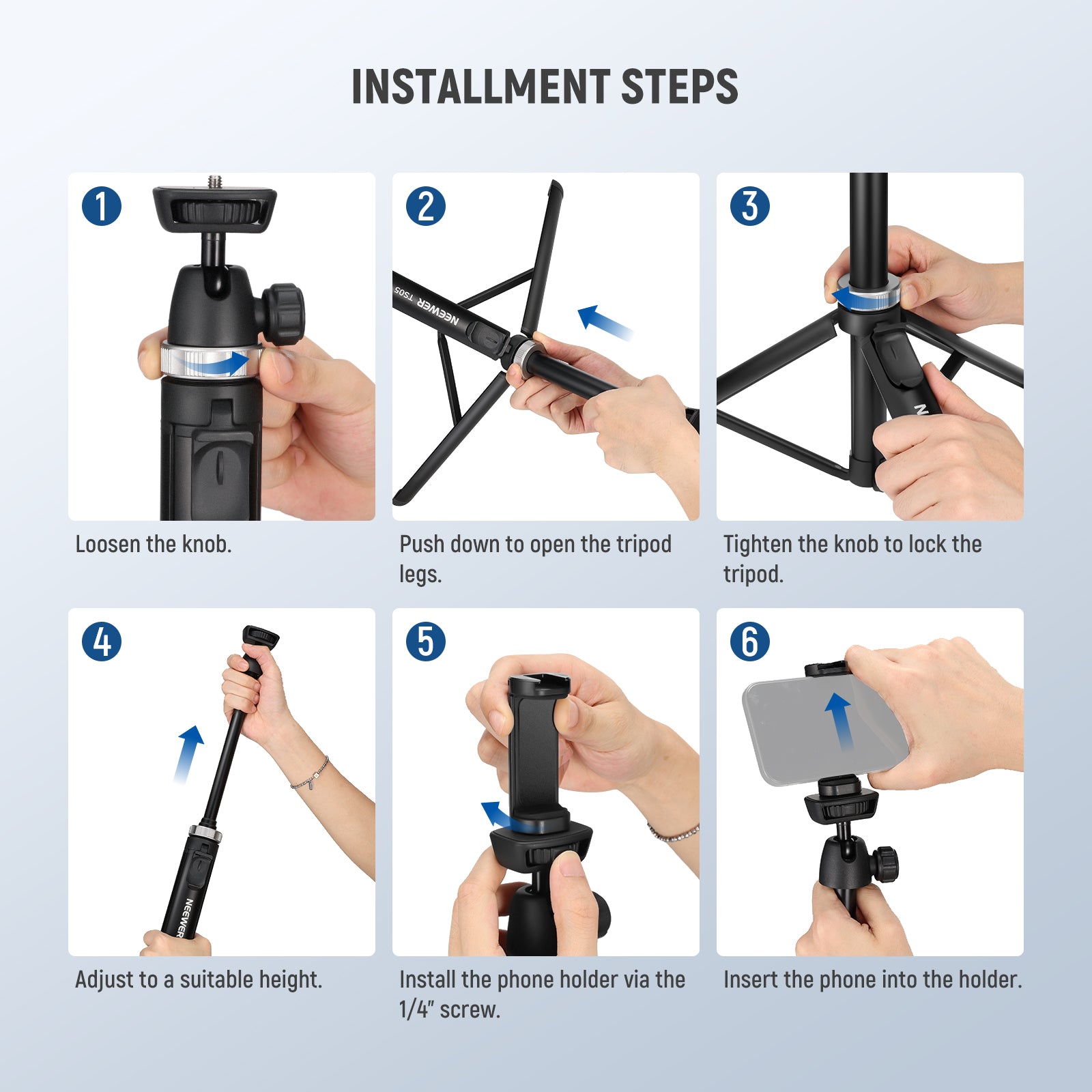 INSTALLMENT STEPS

1

Loosen the knob.

2

NEEWER TS05

Push down to open the tripod legs.

3

Tighten the knob to lock the tripod.

4

NEEWER

Adjust to a suitable height.

5

Install the phone holder via the 1/4" screw.

6

Insert the phone into the holder.