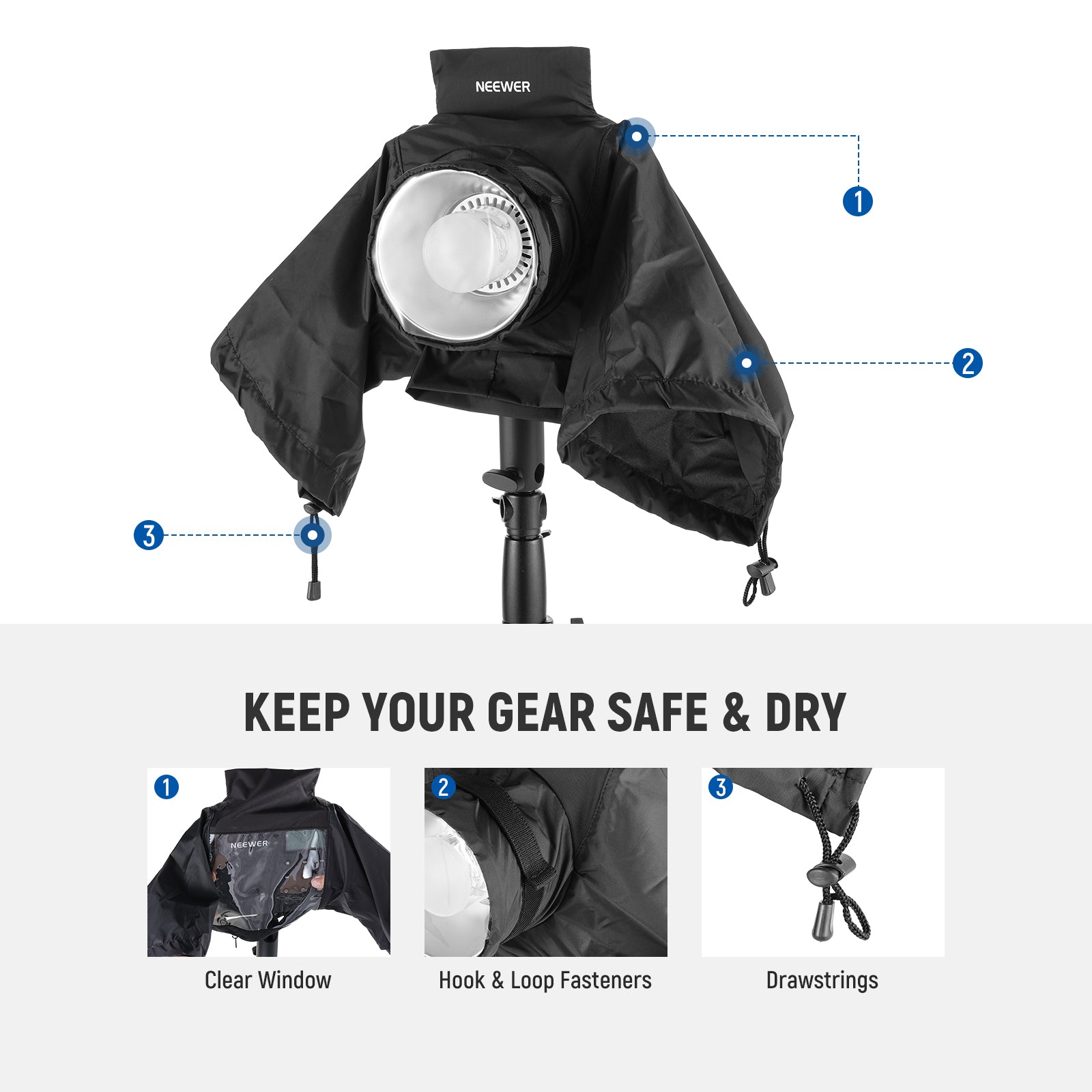 NEEWER

1

2

3

KEEP YOUR GEAR SAFE & DRY

1
NEEWER
Clear Window

2
Hook & Loop Fasteners

3
Drawstrings