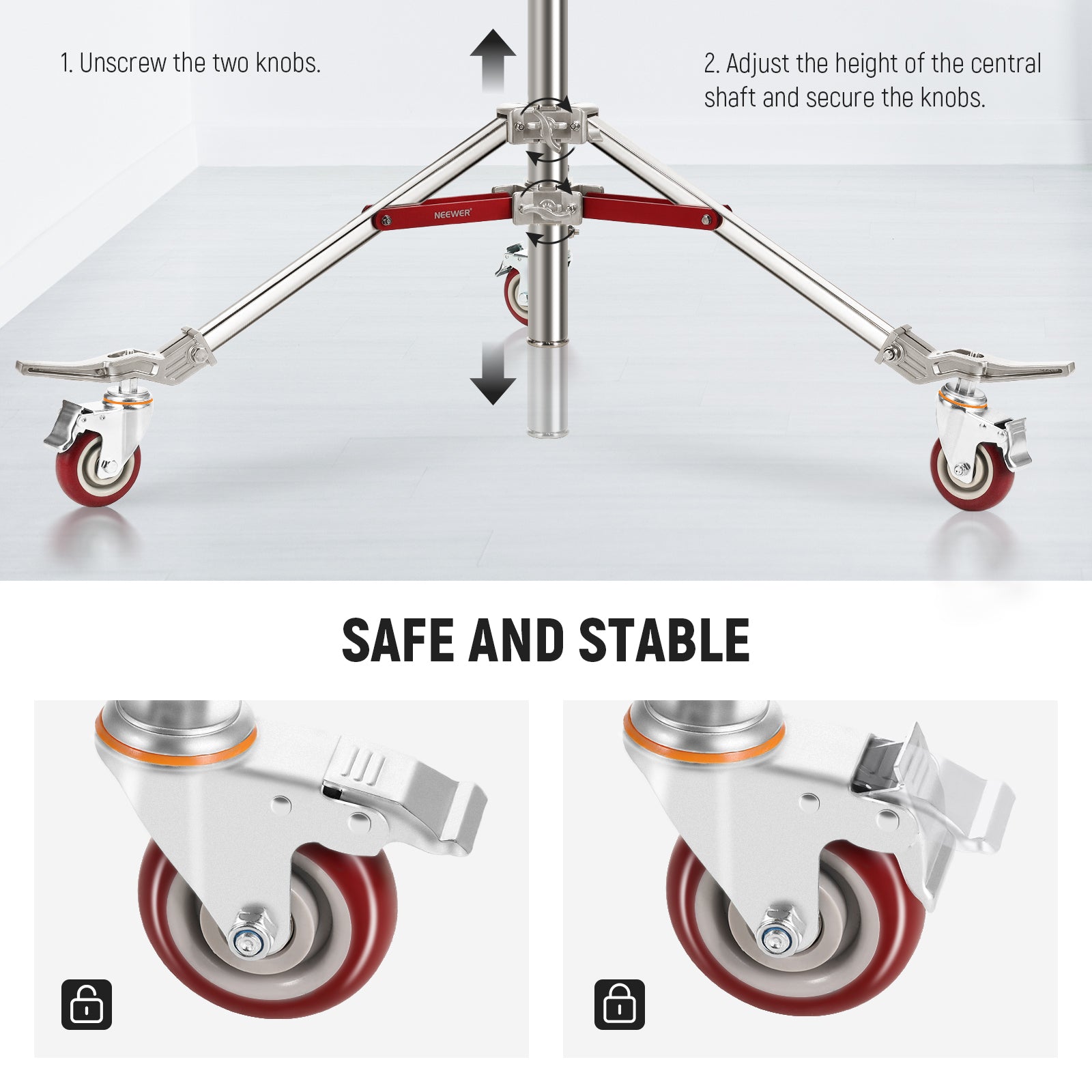 1. Unscrew the two knobs.

2. Adjust the height of the central shaft and secure the knobs.

NEEWER

SAFE AND STABLE