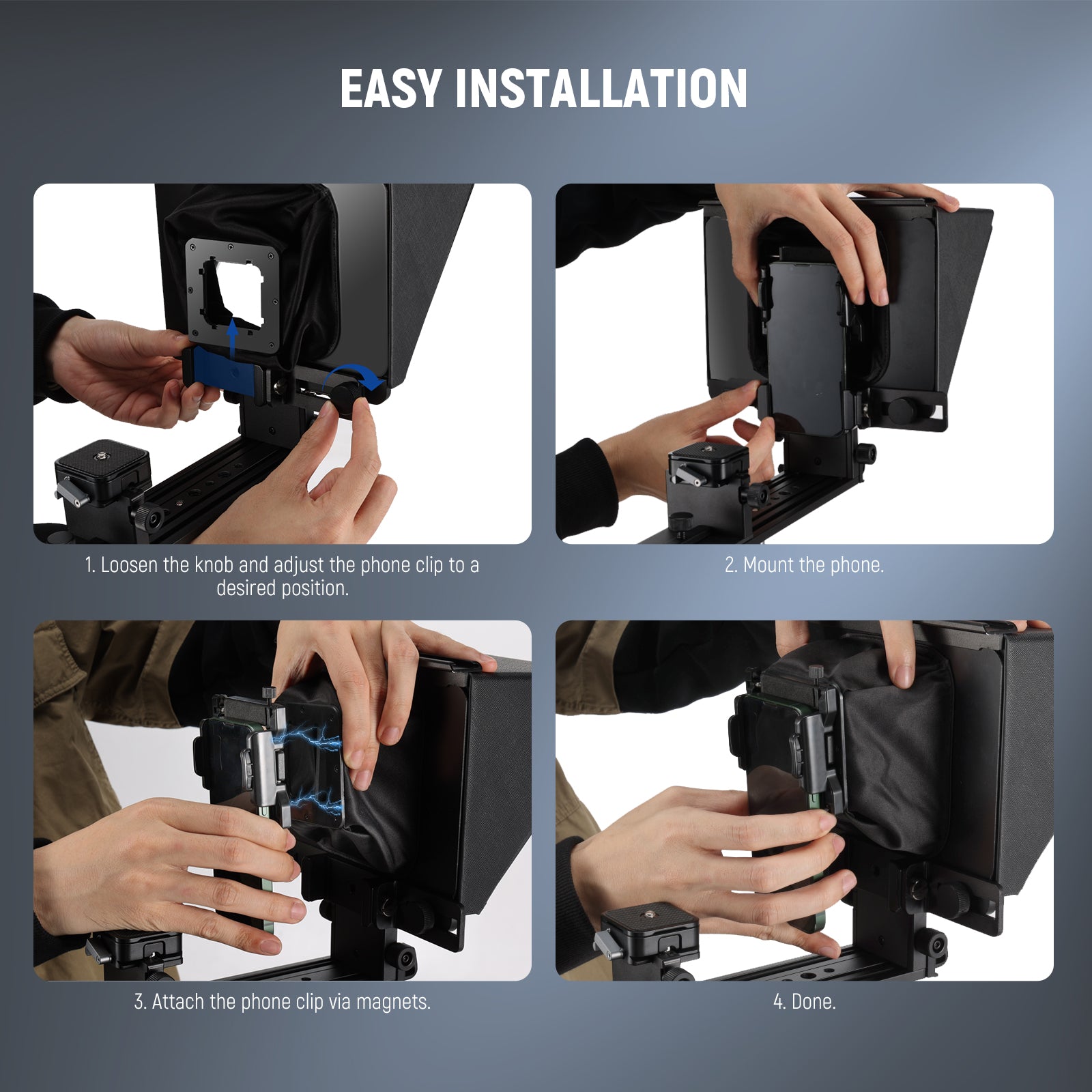 EASY INSTALLATION

1. Loosen the knob and adjust the phone clip to a desired position.

2. Mount the phone.

3. Attach the phone clip via magnets.

4. Done.