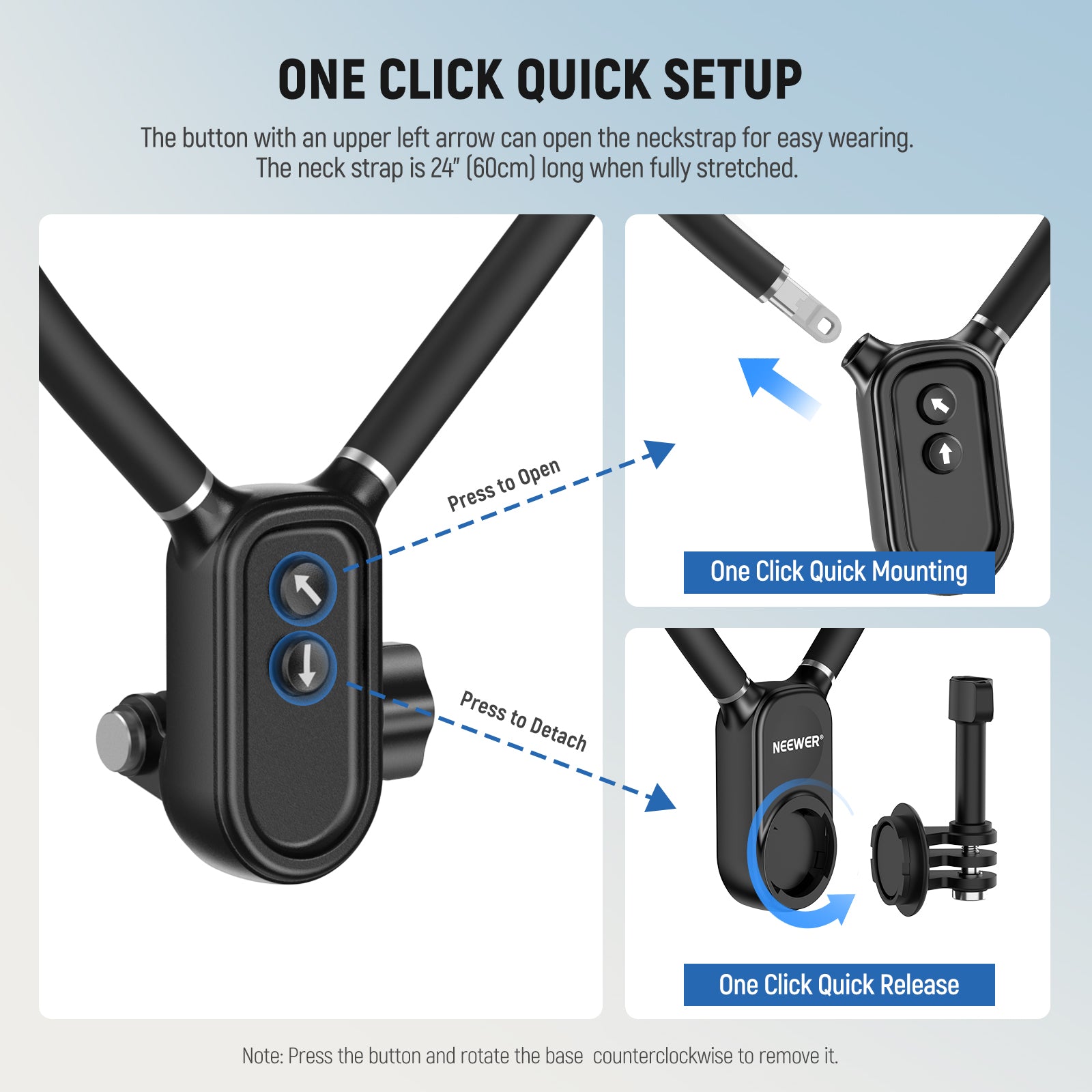 ONE CLICK QUICK SETUP

The button with an upper left arrow can open the neckstrap for easy wearing. The neck strap is 24" (60cm) long when fully stretched.

Press to Open

Press to Detach

One Click Quick Mounting

NEEWER®

One Click Quick Release

Note: Press the button and rotate the base counterclockwise to remove it.