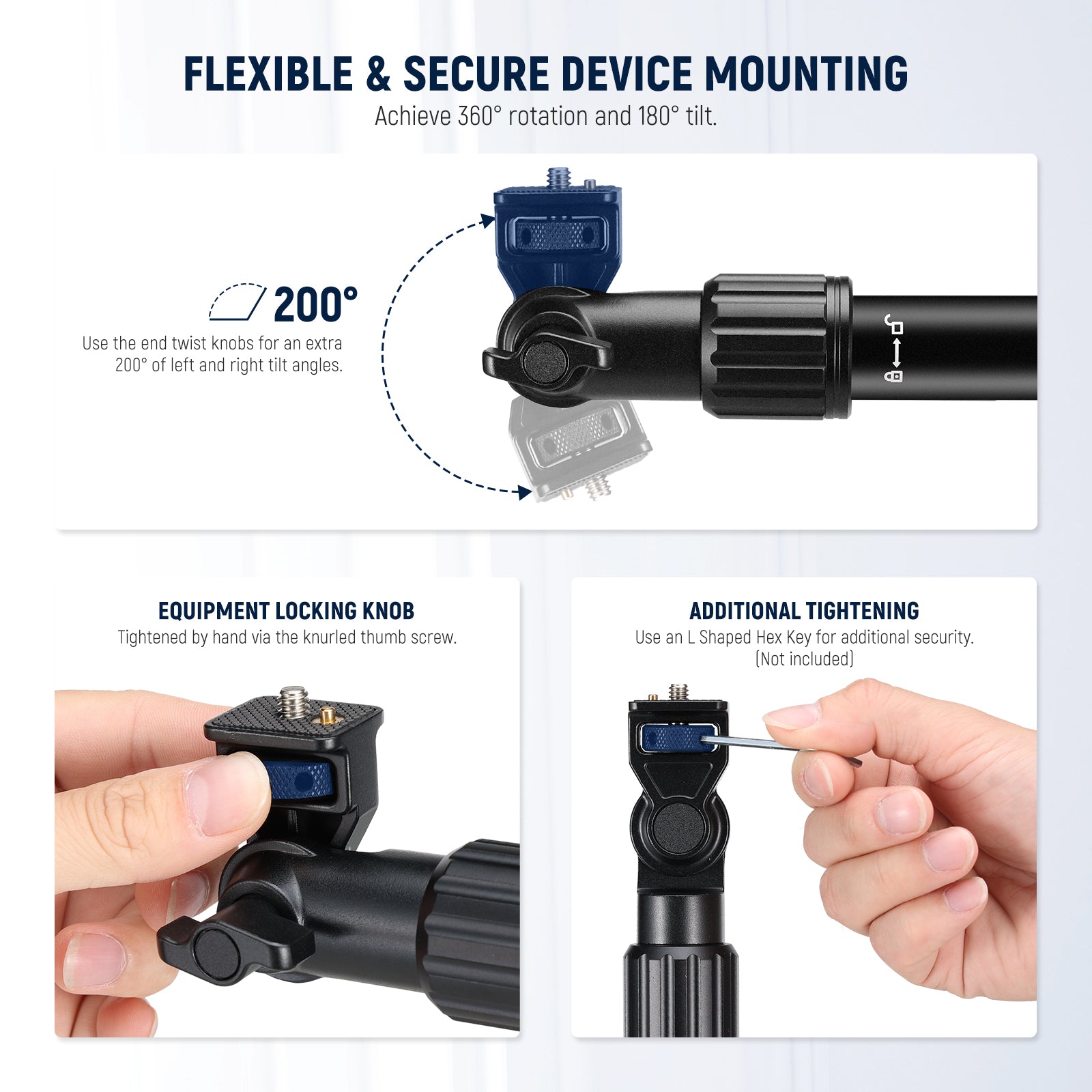 FLEXIBLE & SECURE DEVICE MOUNTING

Achieve 360° rotation and 180° tilt.

200°

Use the end twist knobs for an extra 200° of left and right tilt angles.

EQUIPMENT LOCKING KNOB

Tightened by hand via the knurled thumb screw.

ADDITIONAL TIGHTENING

Use an L Shaped Hex Key for additional security. (Not included)