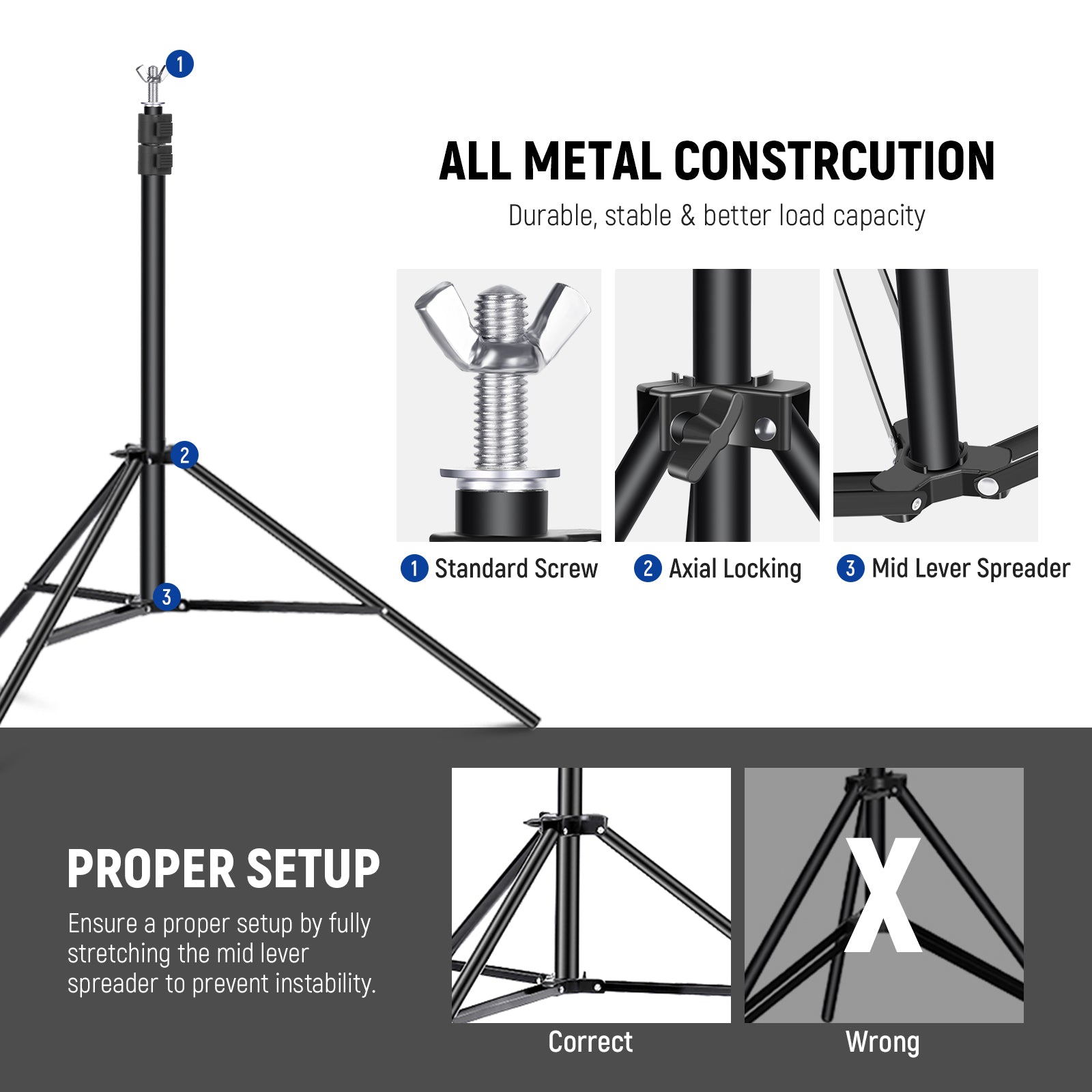 1

2

3

ALL METAL CONSTRCUTION

Durable, stable & better load capacity

1 Standard Screw

2 Axial Locking

3 Mid Lever Spreader

PROPER SETUP

Ensure a proper setup by fully stretching the mid lever spreader to prevent instability.

Correct

X

Wrong