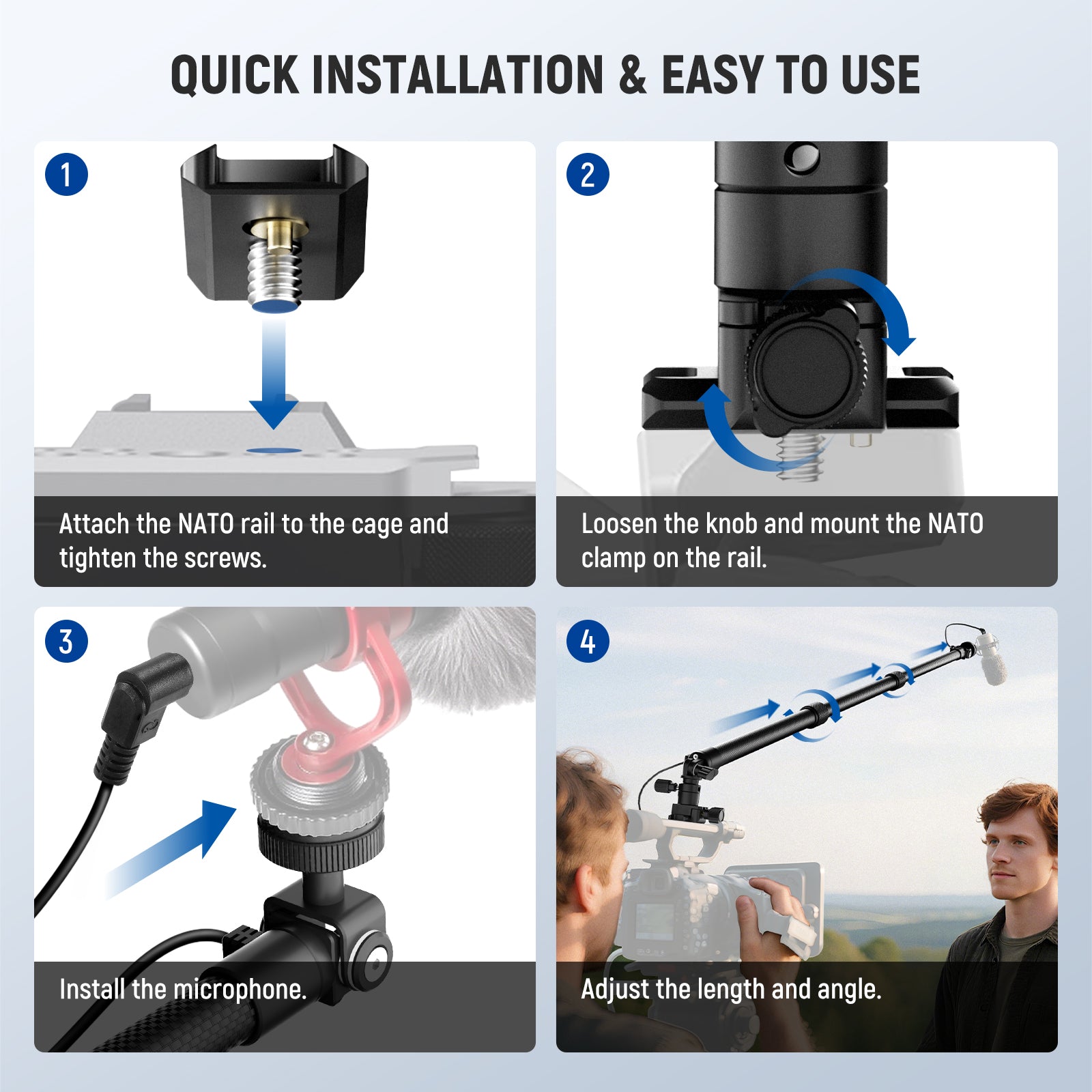 QUICK INSTALLATION & EASY TO USE

1

Attach the NATO rail to the cage and tighten the screws.

2

Loosen the knob and mount the NATO clamp on the rail.

3

Install the microphone.

4

Adjust the length and angle.