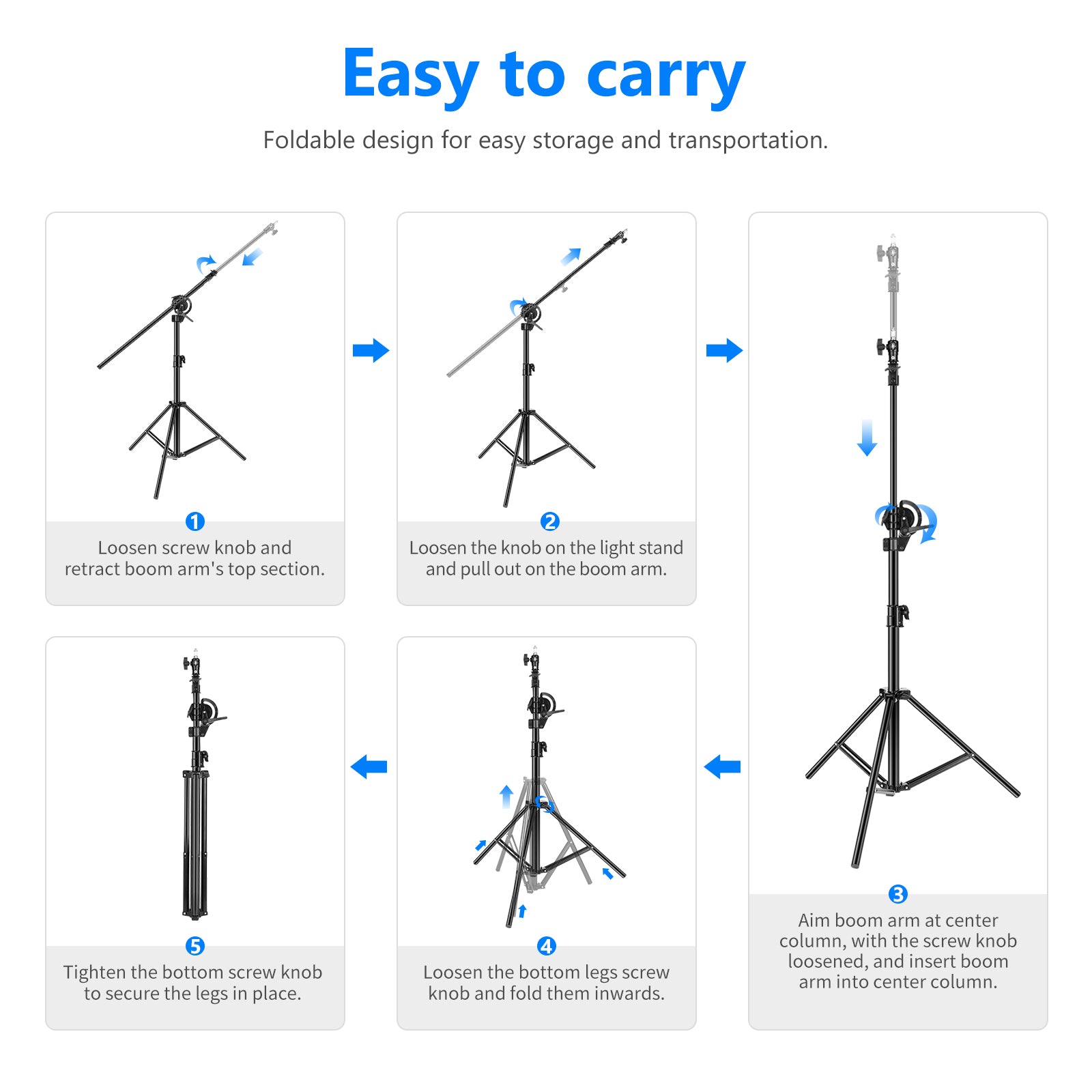 Easy to carry

Foldable design for easy storage and transportation.

1
Loosen screw knob and retract boom arm's top section.

2
Loosen the knob on the light stand and pull out on the boom arm.

3
Aim boom arm at center column, with the screw knob loosened, and insert boom arm into center column.

4
Loosen the bottom legs screw knob and fold them inwards.

5
Tighten the bottom screw knob to secure the legs in place.