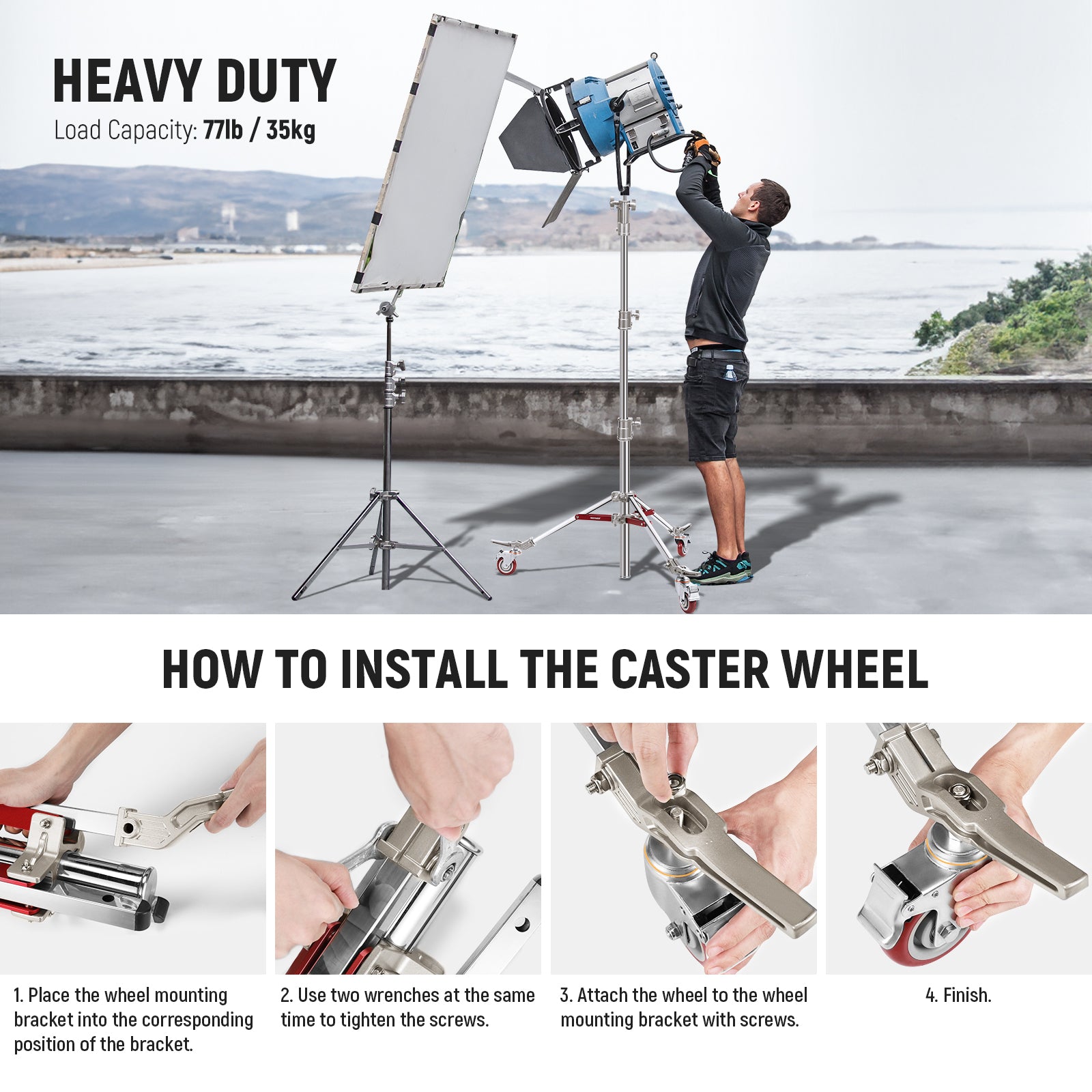 HEAVY DUTY
Load Capacity: 77lb / 35kg

HOW TO INSTALL THE CASTER WHEEL

1. Place the wheel mounting bracket into the corresponding position of the bracket.

2. Use two wrenches at the same time to tighten the screws.

3. Attach the wheel to the wheel mounting bracket with screws.

4. Finish.