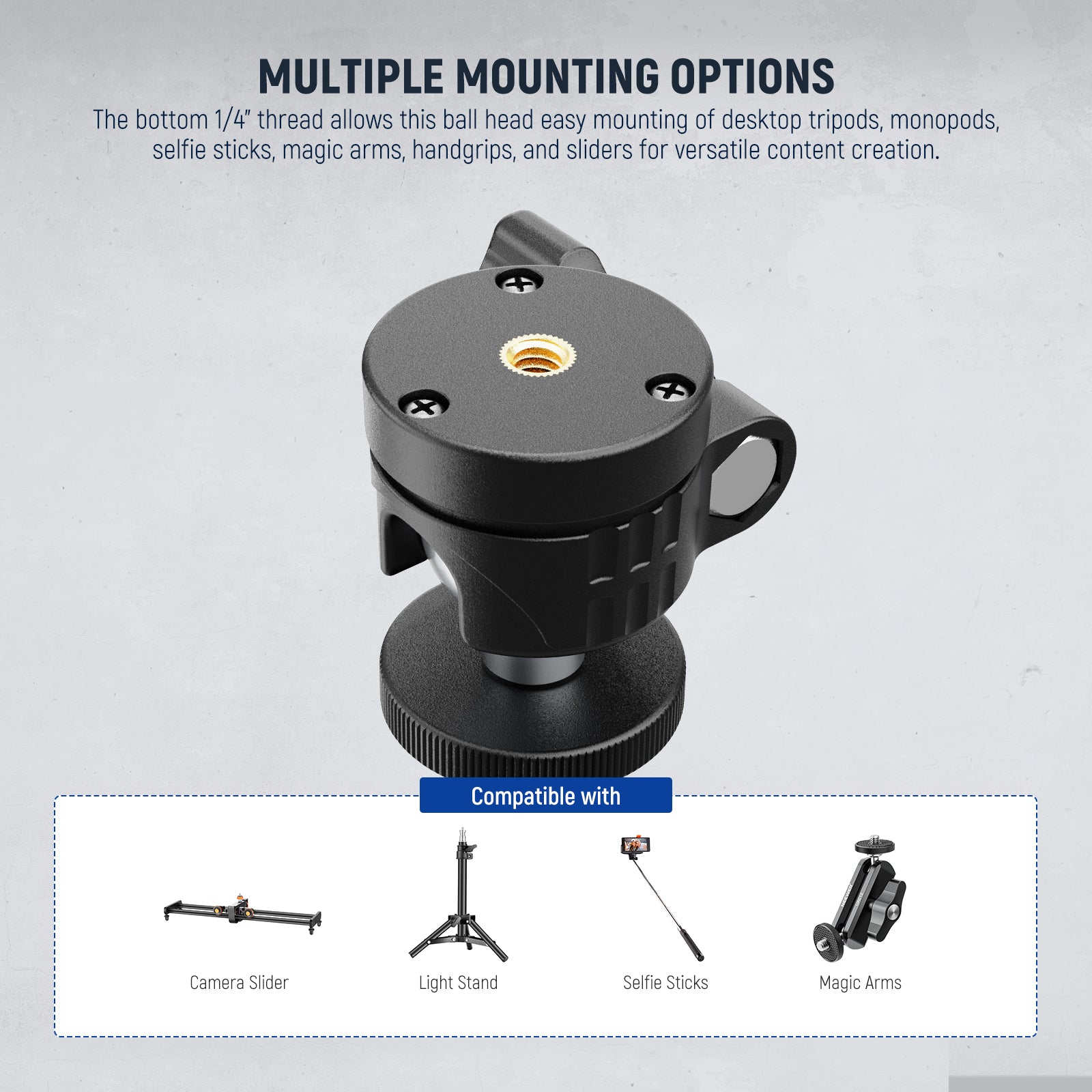 MULTIPLE MOUNTING OPTIONS

The bottom 1/4" thread allows this ball head easy mounting of desktop tripods, monopods, selfie sticks, magic arms, handgrips, and sliders for versatile content creation.

Compatible with

Camera Slider

Light Stand

Selfie Sticks

Magic Arms