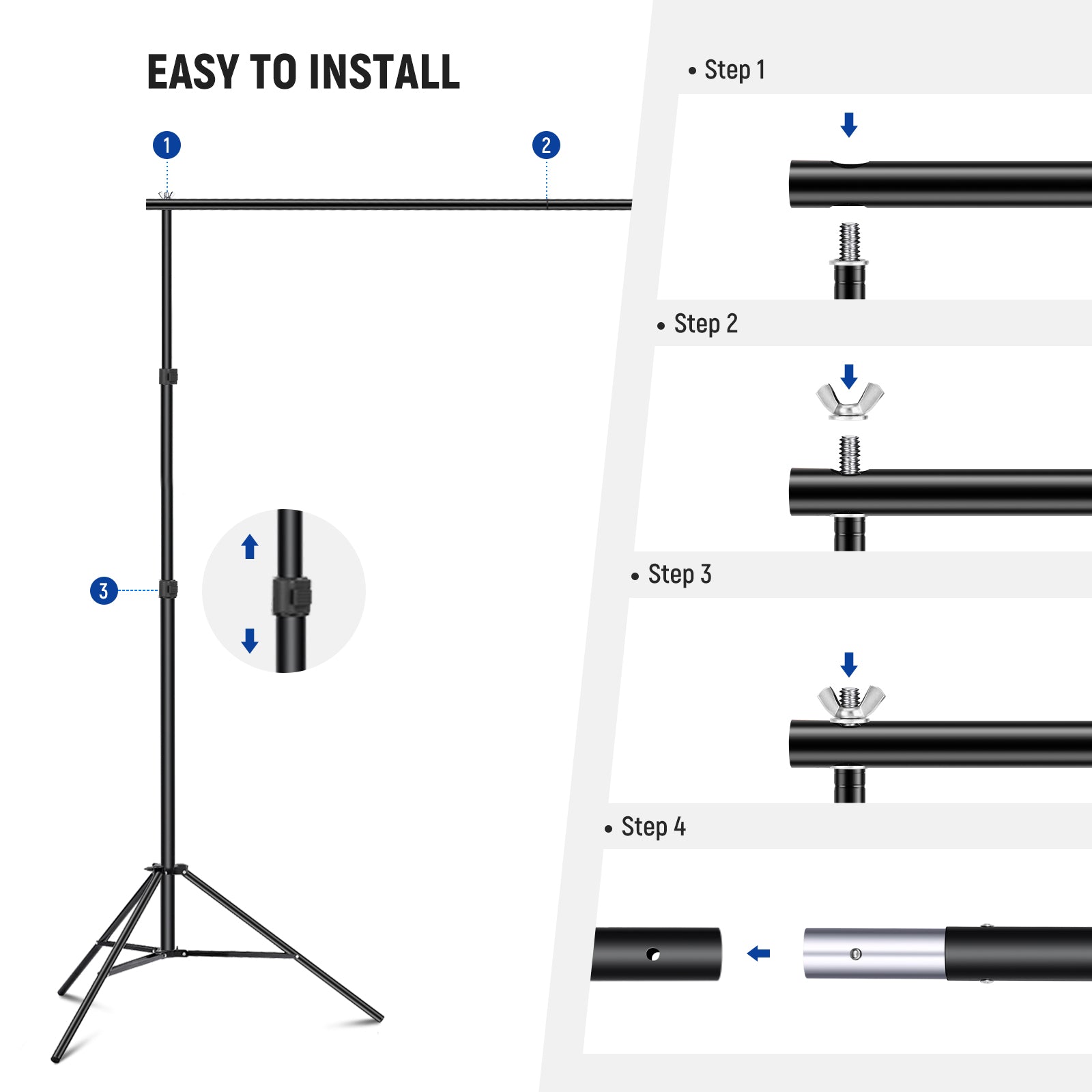 EASY TO INSTALL

1

2

3

• Step 1

• Step 2

• Step 3

• Step 4