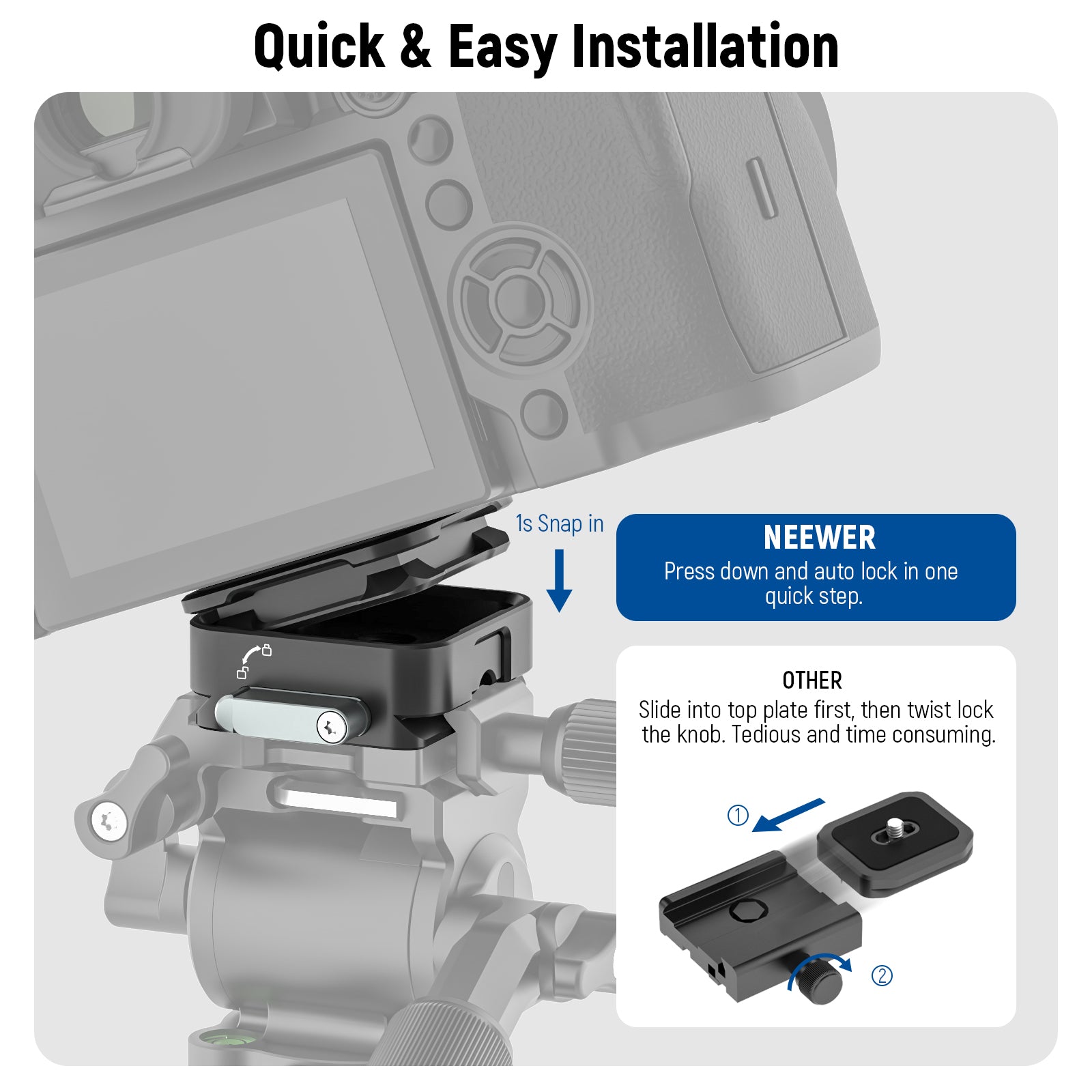 Quick & Easy Installation

1s Snap in

NEEWER
Press down and auto lock in one quick step.

OTHER
Slide into top plate first, then twist lock the knob. Tedious and time consuming.

①

②