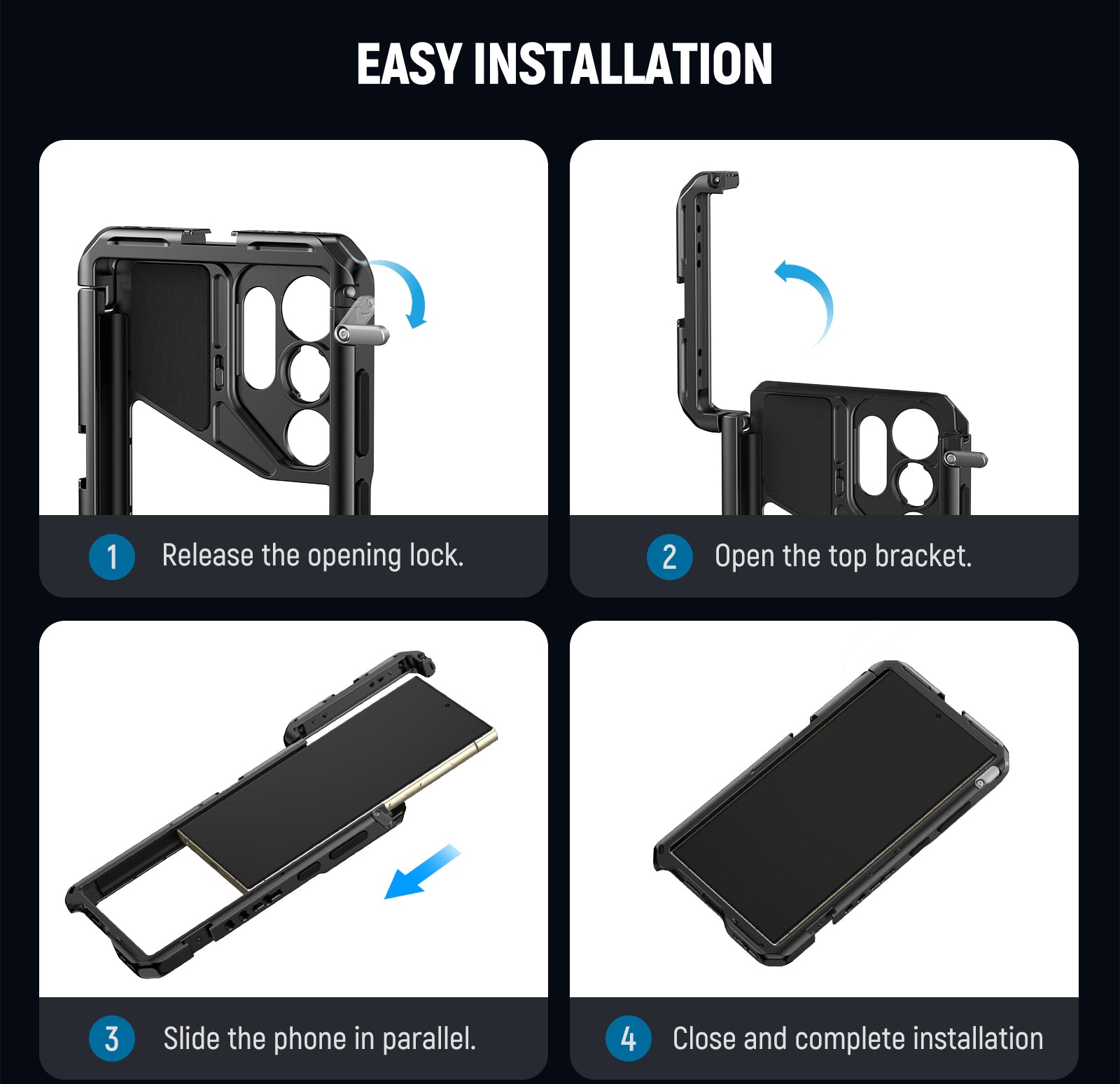 EASY INSTALLATION

1 Release the opening lock.

2 Open the top bracket.

3 Slide the phone in parallel.

4 Close and complete installation