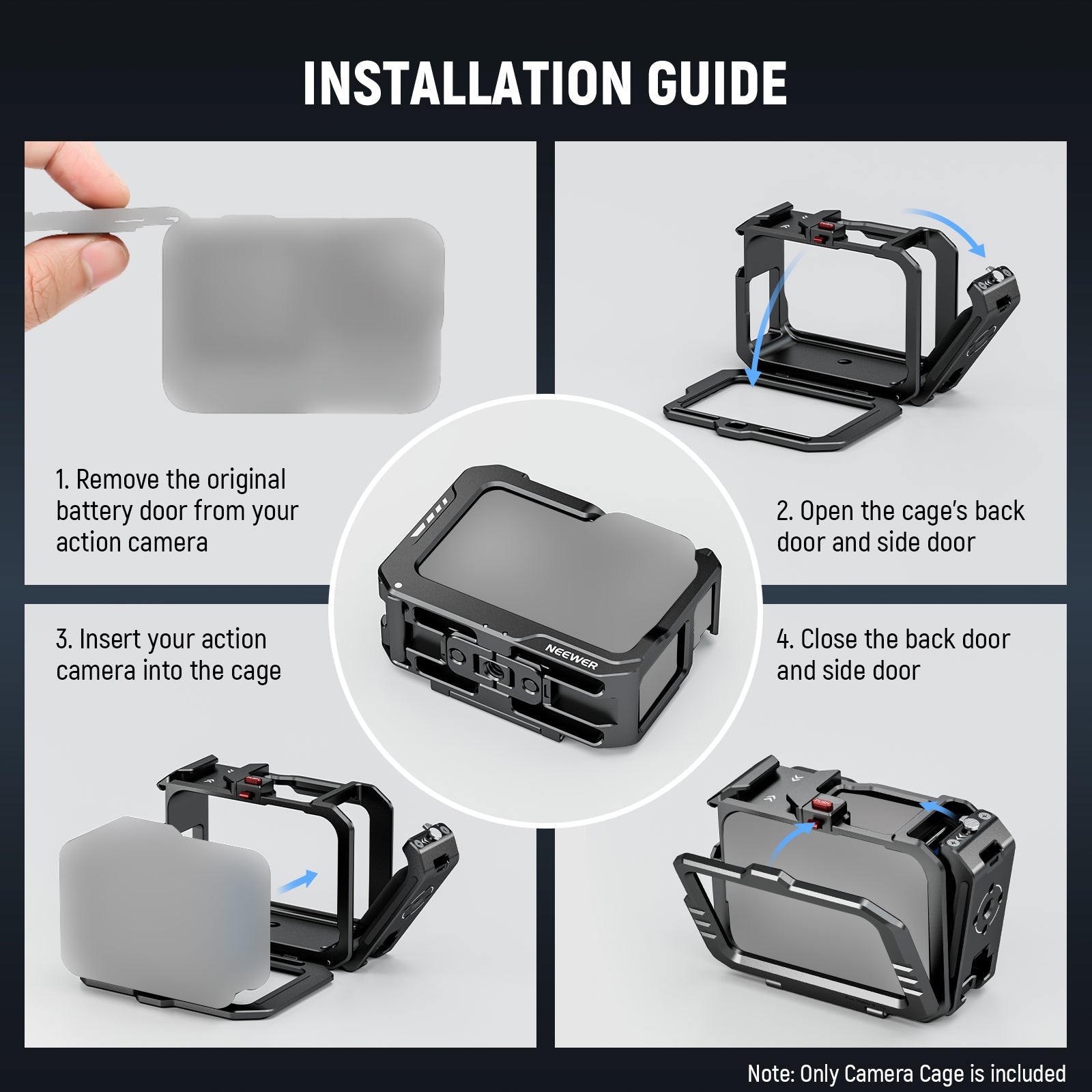 INSTALLATION GUIDE

1. Remove the original battery door from your action camera

2. Open the cage's back door and side door

NEEWER

3. Insert your action camera into the cage

4. Close the back door and side door

Note: Only Camera Cage is included