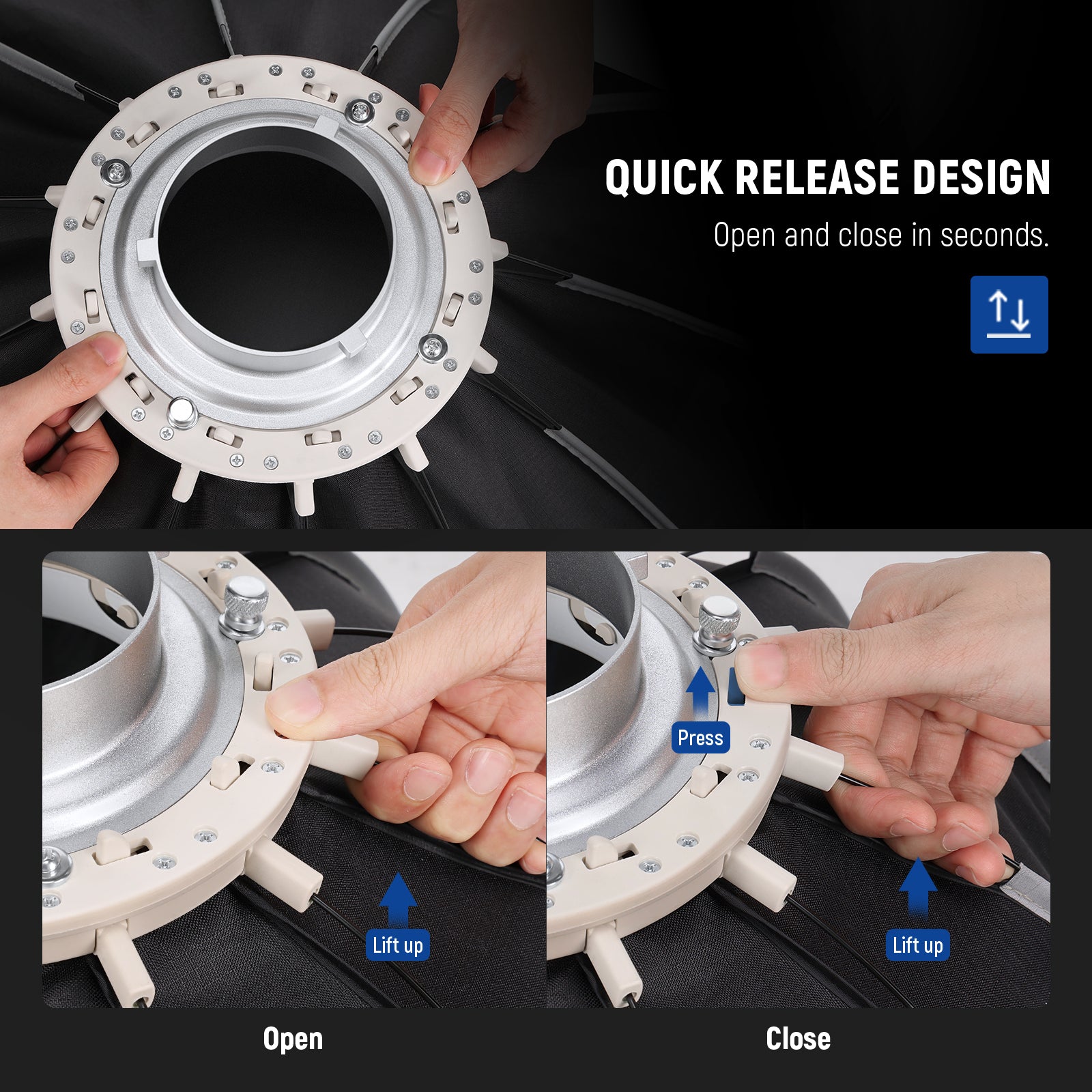 QUICK RELEASE DESIGN

Open and close in seconds.

Lift up

Press

Lift up

Open

Close