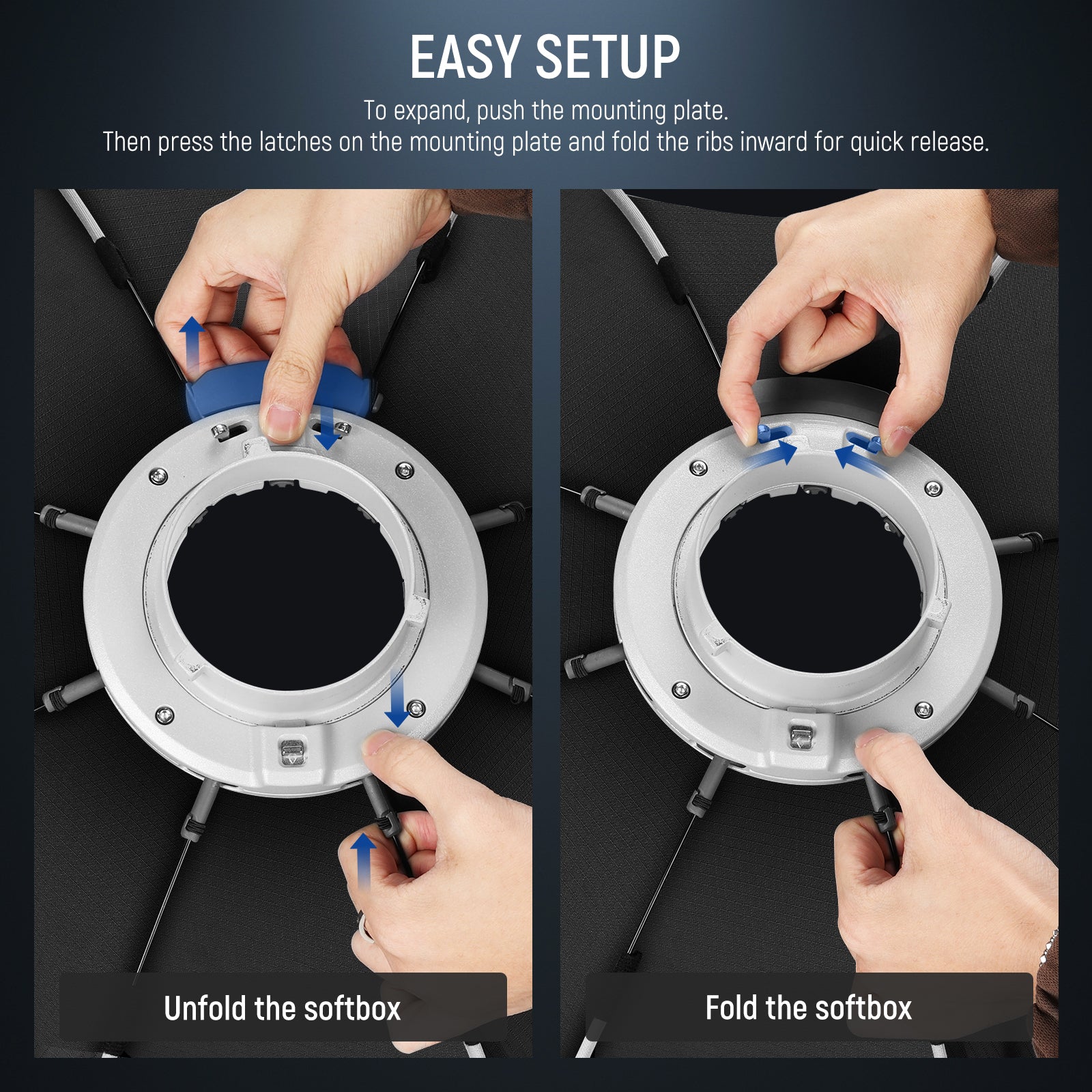 EASY SETUP

To expand, push the mounting plate.
Then press the latches on the mounting plate and fold the ribs inward for quick release.

Unfold the softbox

Fold the softbox