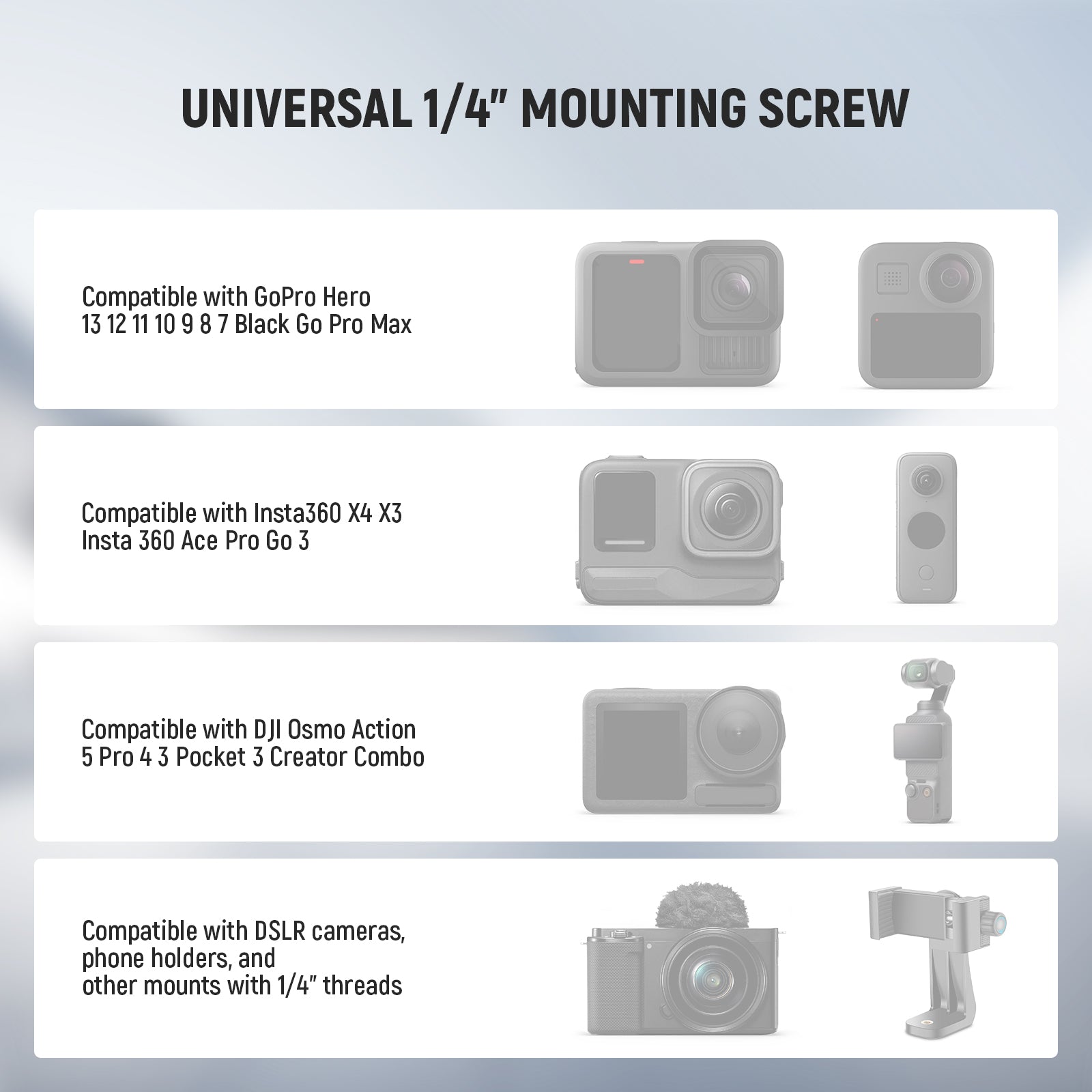 UNIVERSAL 1/4" MOUNTING SCREW

Compatible with GoPro Hero 13 12 11 10 9 8 7 Black Go Pro Max

Compatible with Insta360 X4 X3 Insta 360 Ace Pro Go 3

Compatible with DJI Osmo Action 5 Pro 4 3 Pocket 3 Creator Combo

Compatible with DSLR cameras, phone holders, and other mounts with 1/4" threads