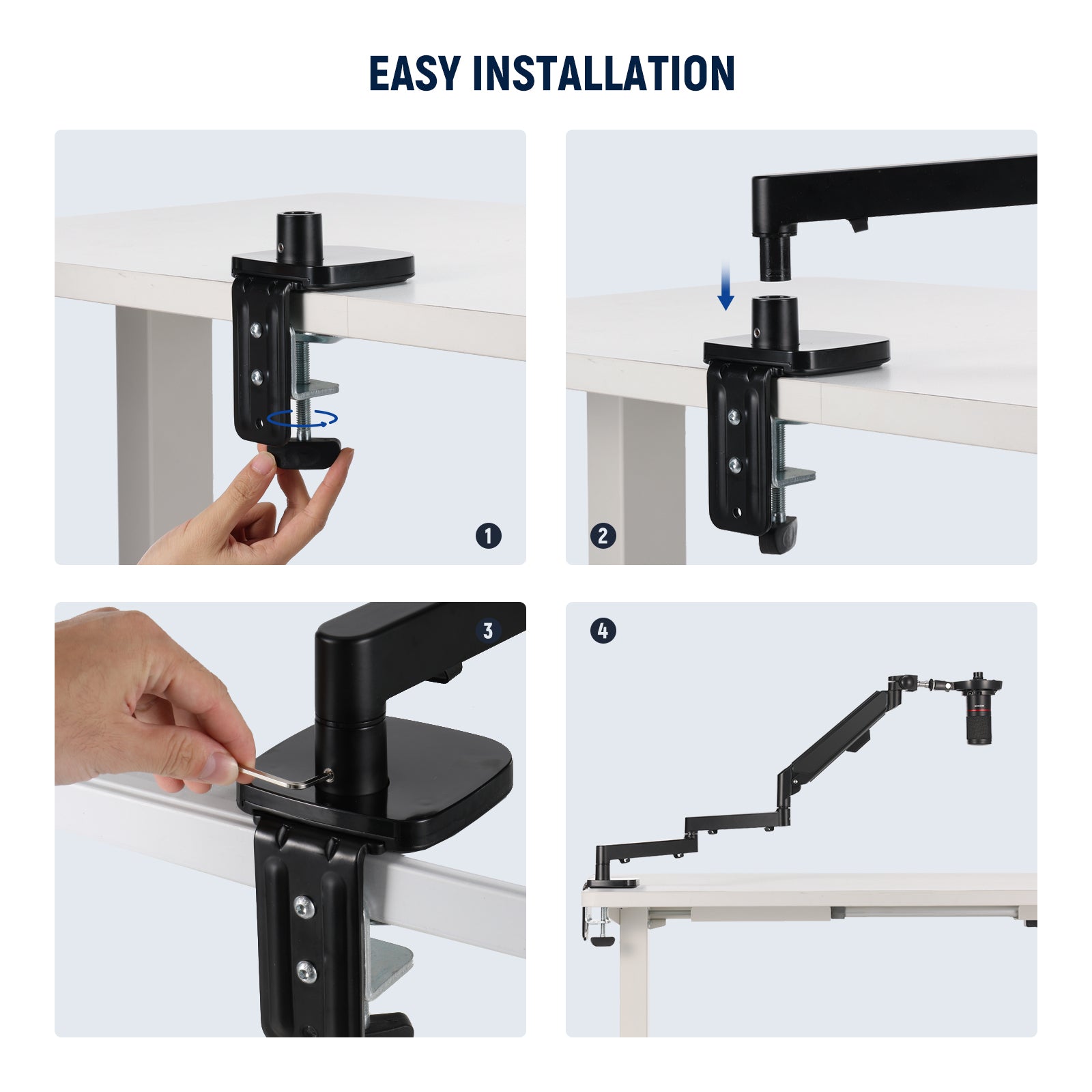 EASY INSTALLATION

1

2

3

4