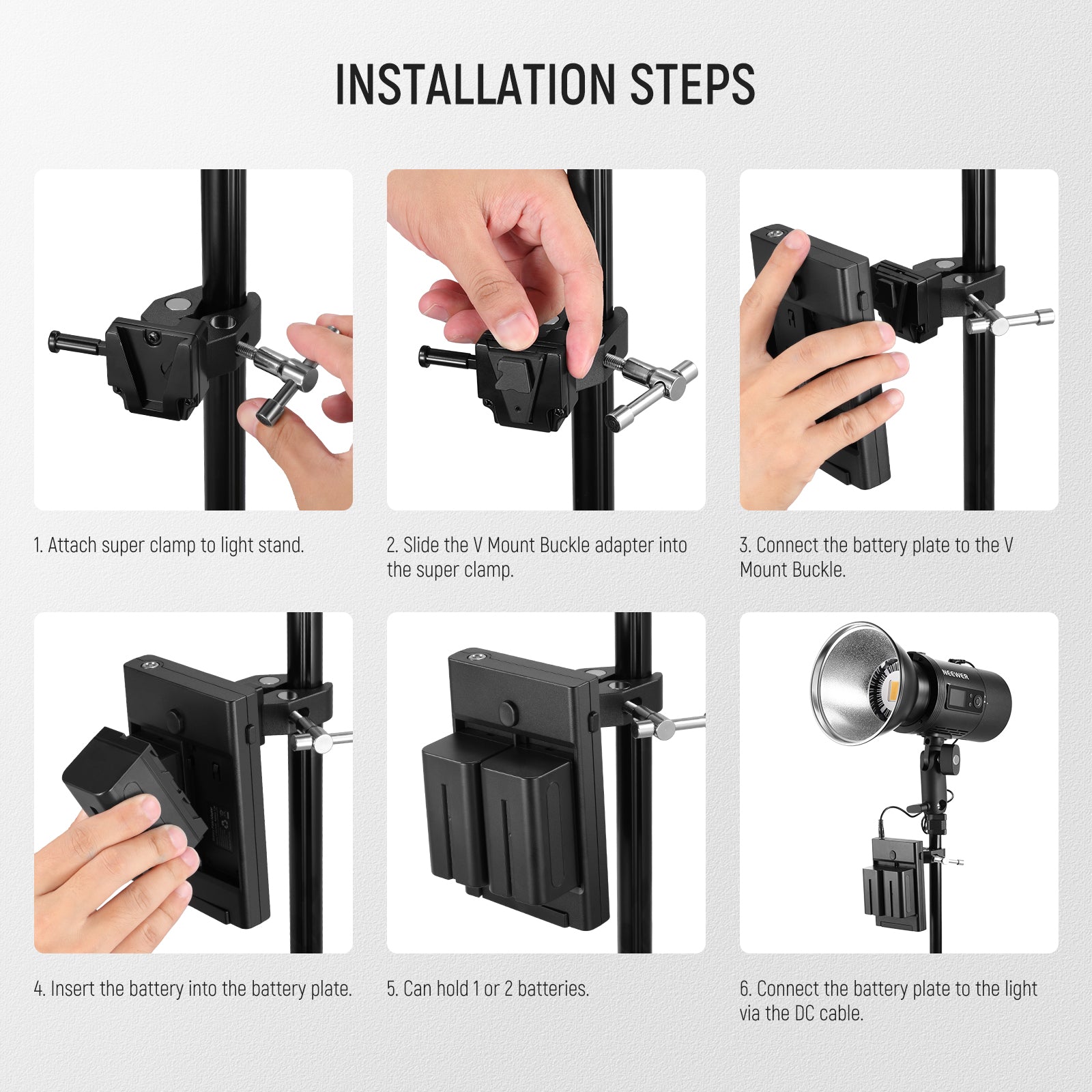 INSTALLATION STEPS

1. Attach super clamp to light stand.

2. Slide the V Mount Buckle adapter into the super clamp.

3. Connect the battery plate to the V Mount Buckle.

4. Insert the battery into the battery plate.

5. Can hold 1 or 2 batteries.

NEEWER

6. Connect the battery plate to the light via the DC cable.