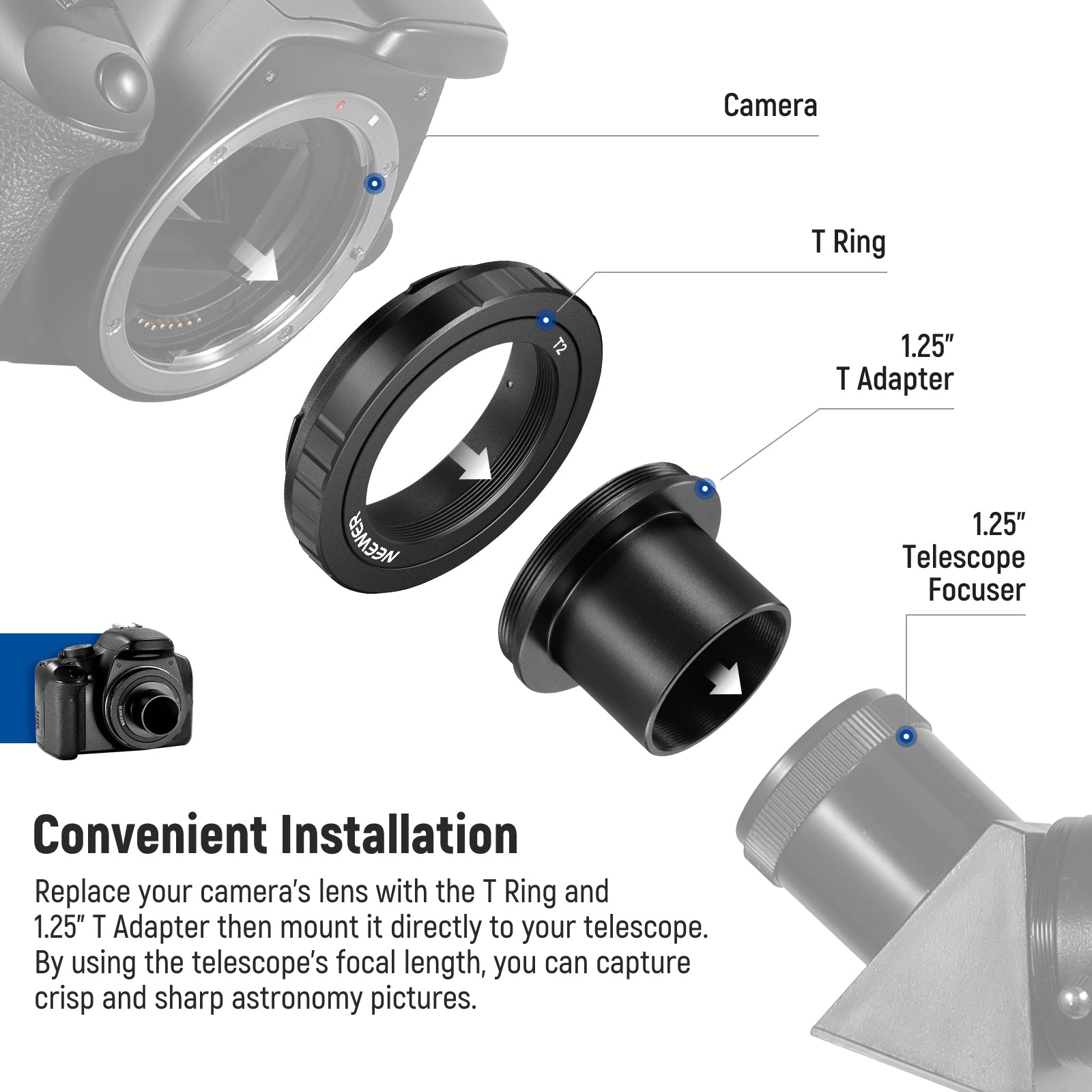 Camera

T Ring

T2

NEEWER

1.25″
T Adapter

1.25″
Telescope
Focuser

NEEWER

Convenient Installation

Replace your camera's lens with the T Ring and 1.25″ T Adapter then mount it directly to your telescope. By using the telescope's focal length, you can capture crisp and sharp astronomy pictures.