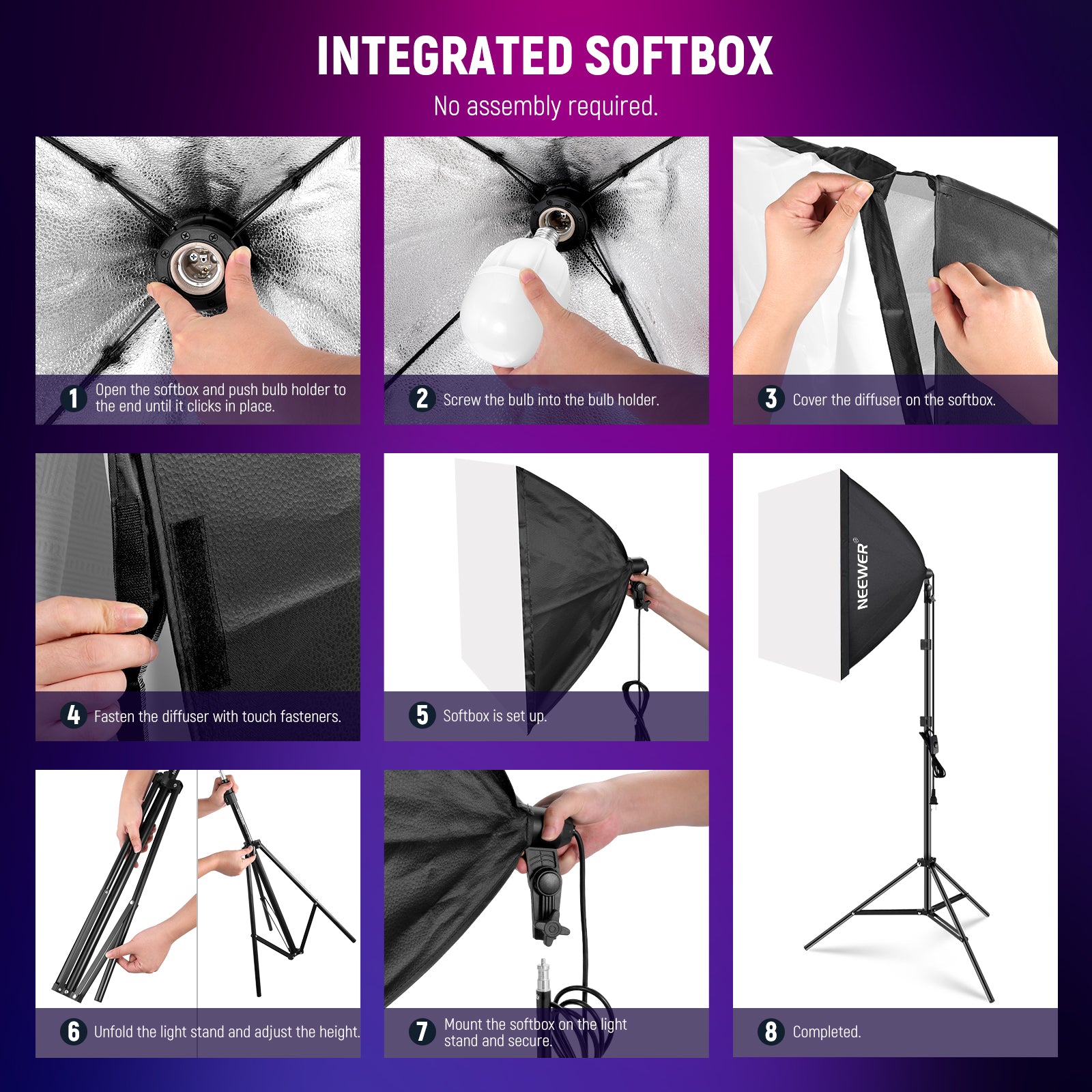 INTEGRATED SOFTBOX

No assembly required.

1 Open the softbox and push bulb holder to the end until it clicks in place.

2 Screw the bulb into the bulb holder.

3 Cover the diffuser on the softbox.

4 Fasten the diffuser with touch fasteners.

5 Softbox is set up.

NEEWER®

6 Unfold the light stand and adjust the height.

7 Mount the softbox on the light stand and secure.

8 Completed.