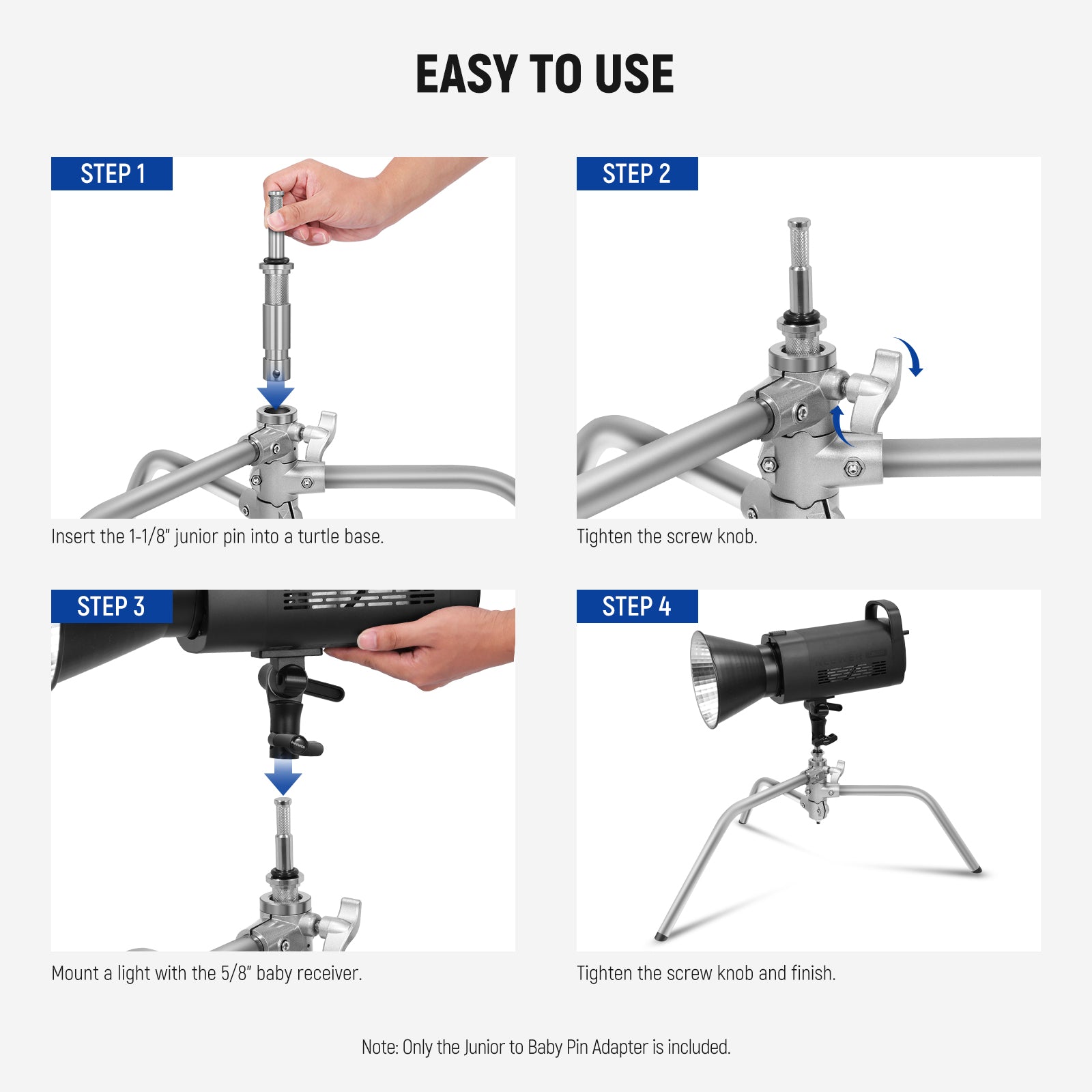 EASY TO USE

STEP 1

Insert the 1-1/8" junior pin into a turtle base.

STEP 2

Tighten the screw knob.

STEP 3

Mount a light with the 5/8" baby receiver.

STEP 4

Tighten the screw knob and finish.

Note: Only the Junior to Baby Pin Adapter is included.