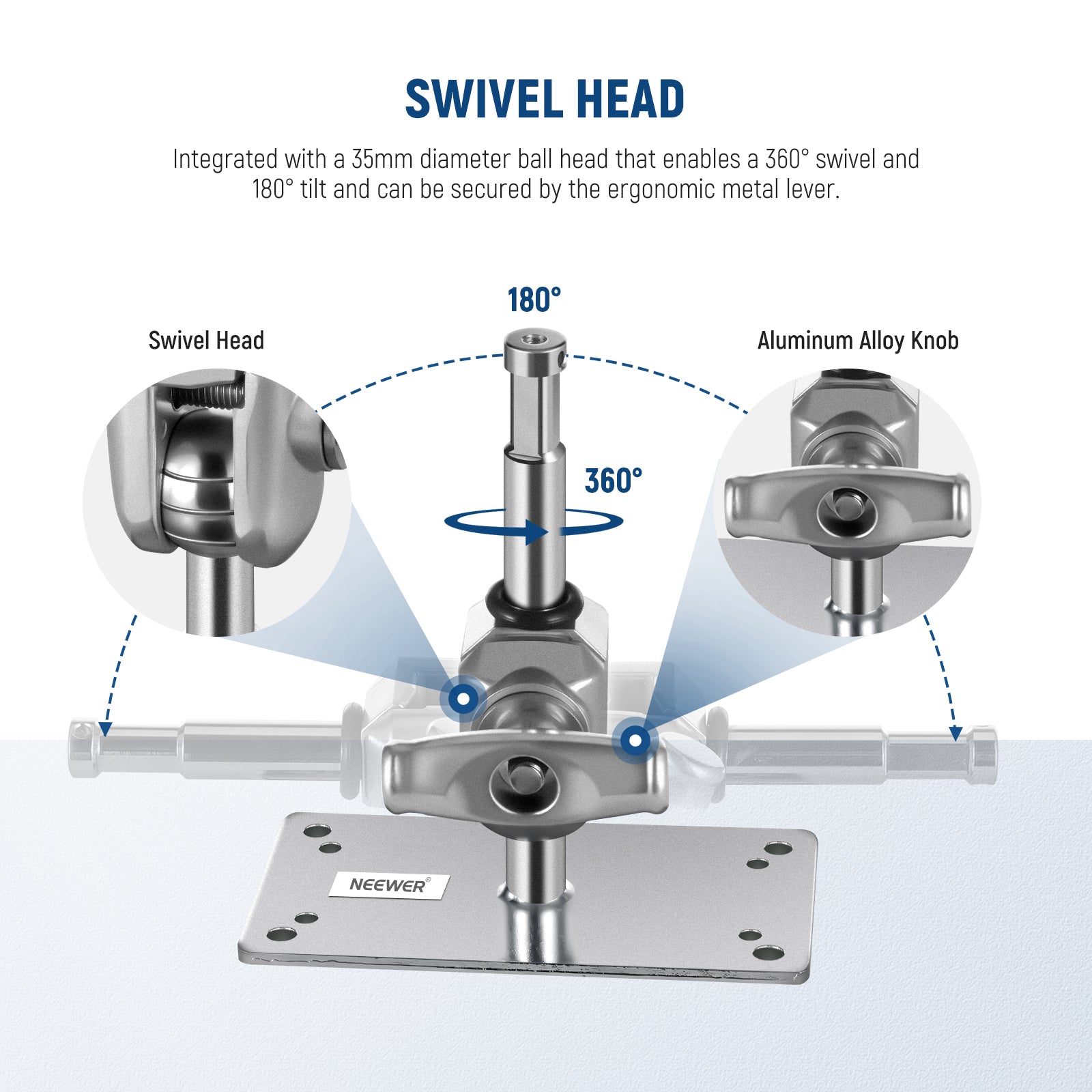 SWIVEL HEAD

Integrated with a 35mm diameter ball head that enables a 360° swivel and 180° tilt and can be secured by the ergonomic metal lever.

180°

Swivel Head

Aluminum Alloy Knob

360°

NEEWER®