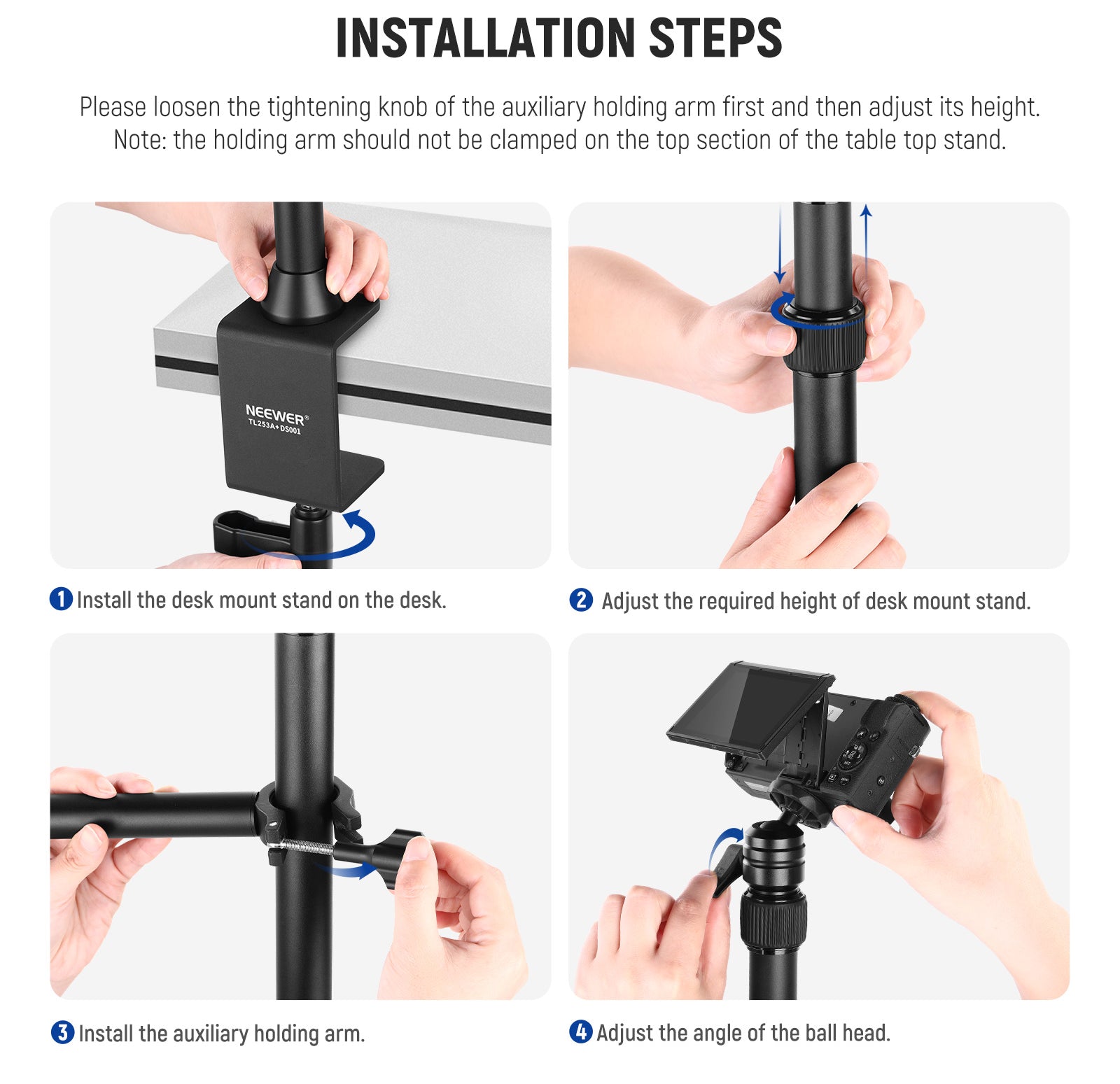 INSTALLATION STEPS

Please loosen the tightening knob of the auxiliary holding arm first and then adjust its height. Note: the holding arm should not be clamped on the top section of the table top stand.

NEEWER®
TL253A+DS001

1 Install the desk mount stand on the desk.

2 Adjust the required height of desk mount stand.

3 Install the auxiliary holding arm.

4 Adjust the angle of the ball head.