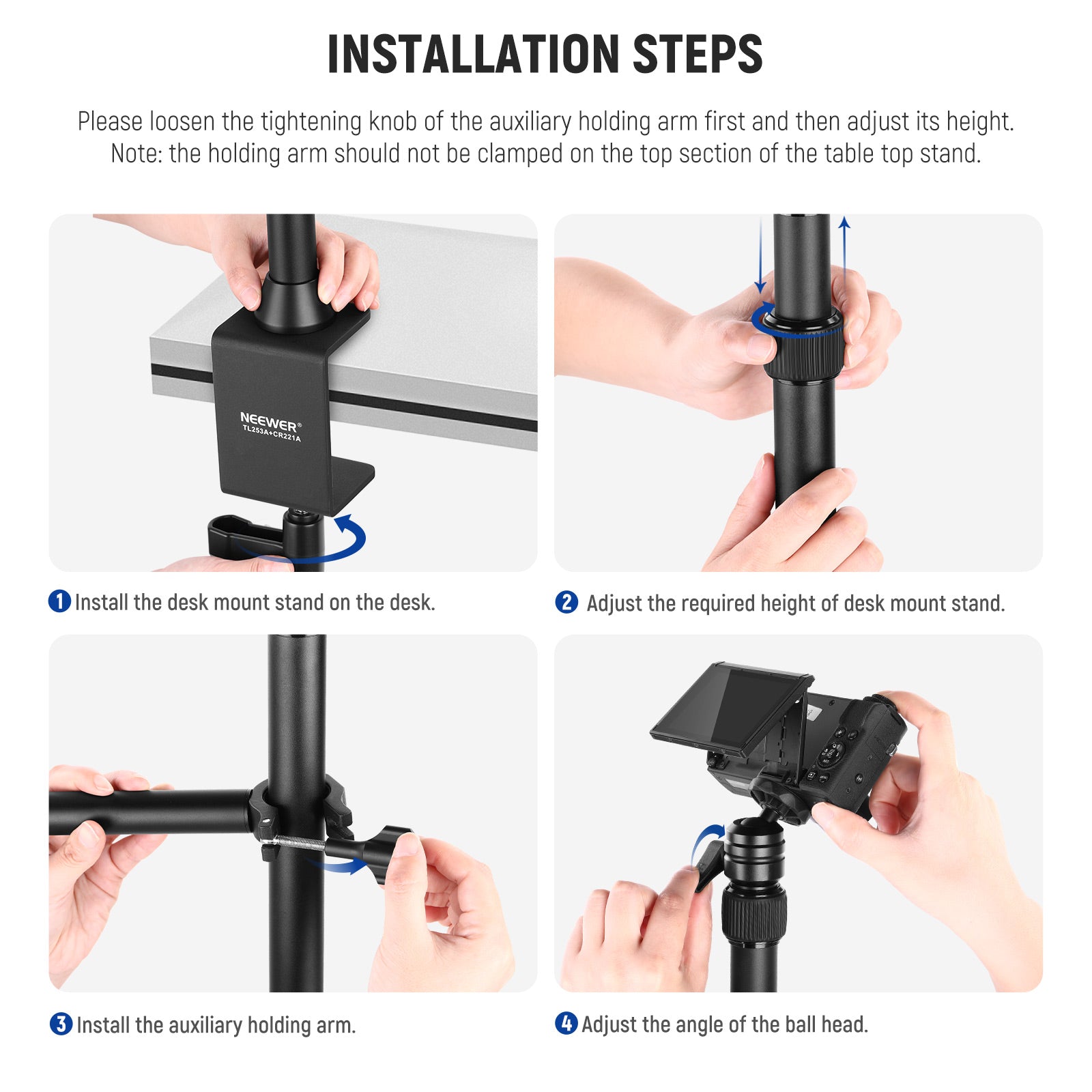 INSTALLATION STEPS

Please loosen the tightening knob of the auxiliary holding arm first and then adjust its height. Note: the holding arm should not be clamped on the top section of the table top stand.

NEEWER®
TL253A+CR221A

1 Install the desk mount stand on the desk.

2 Adjust the required height of desk mount stand.

3 Install the auxiliary holding arm.

4 Adjust the angle of the ball head.