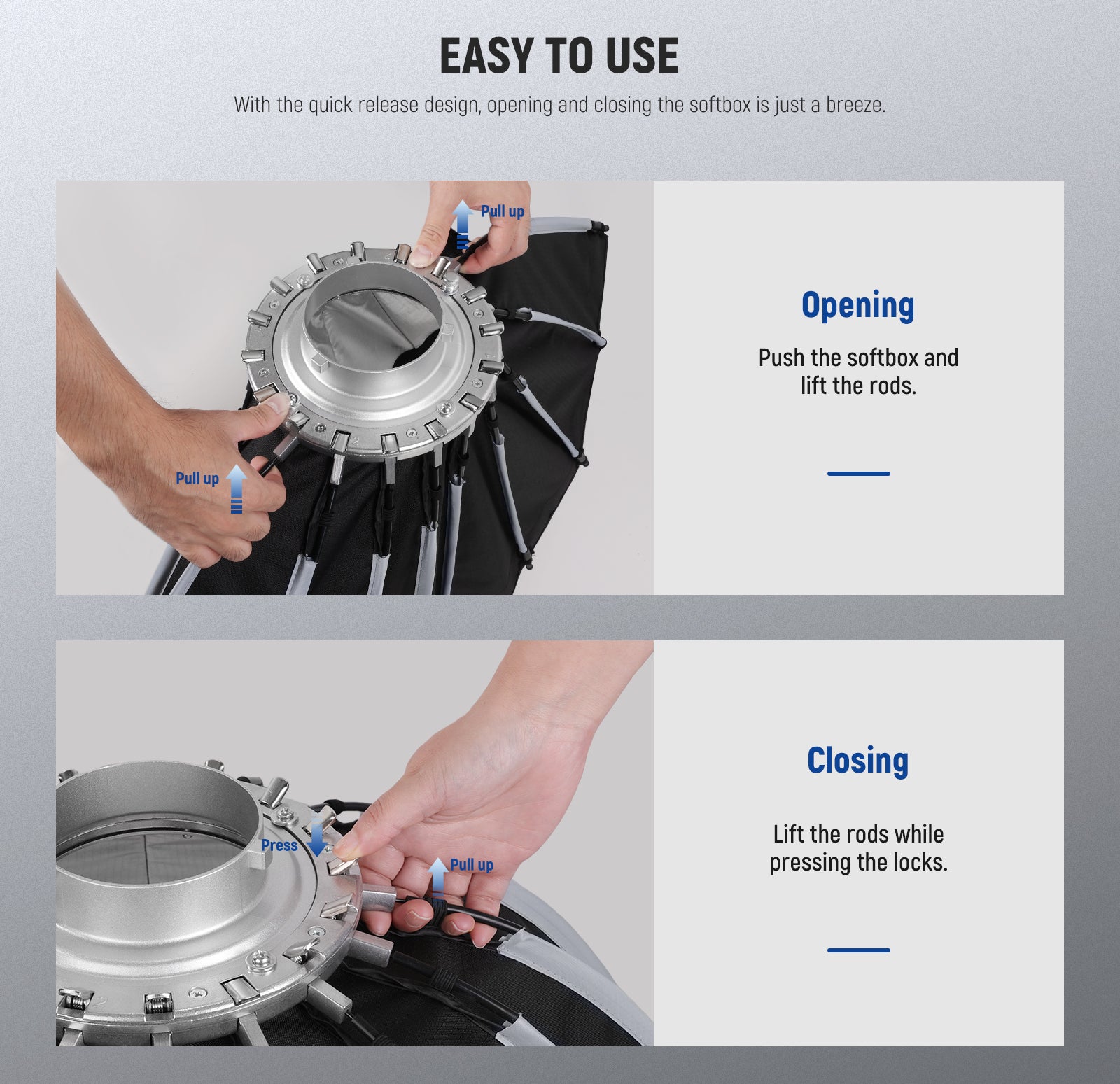 EASY TO USE

With the quick release design, opening and closing the softbox is just a breeze.

Pull up

Pull up

Opening

Push the softbox and lift the rods.

Press

Pull up

Closing

Lift the rods while pressing the locks.