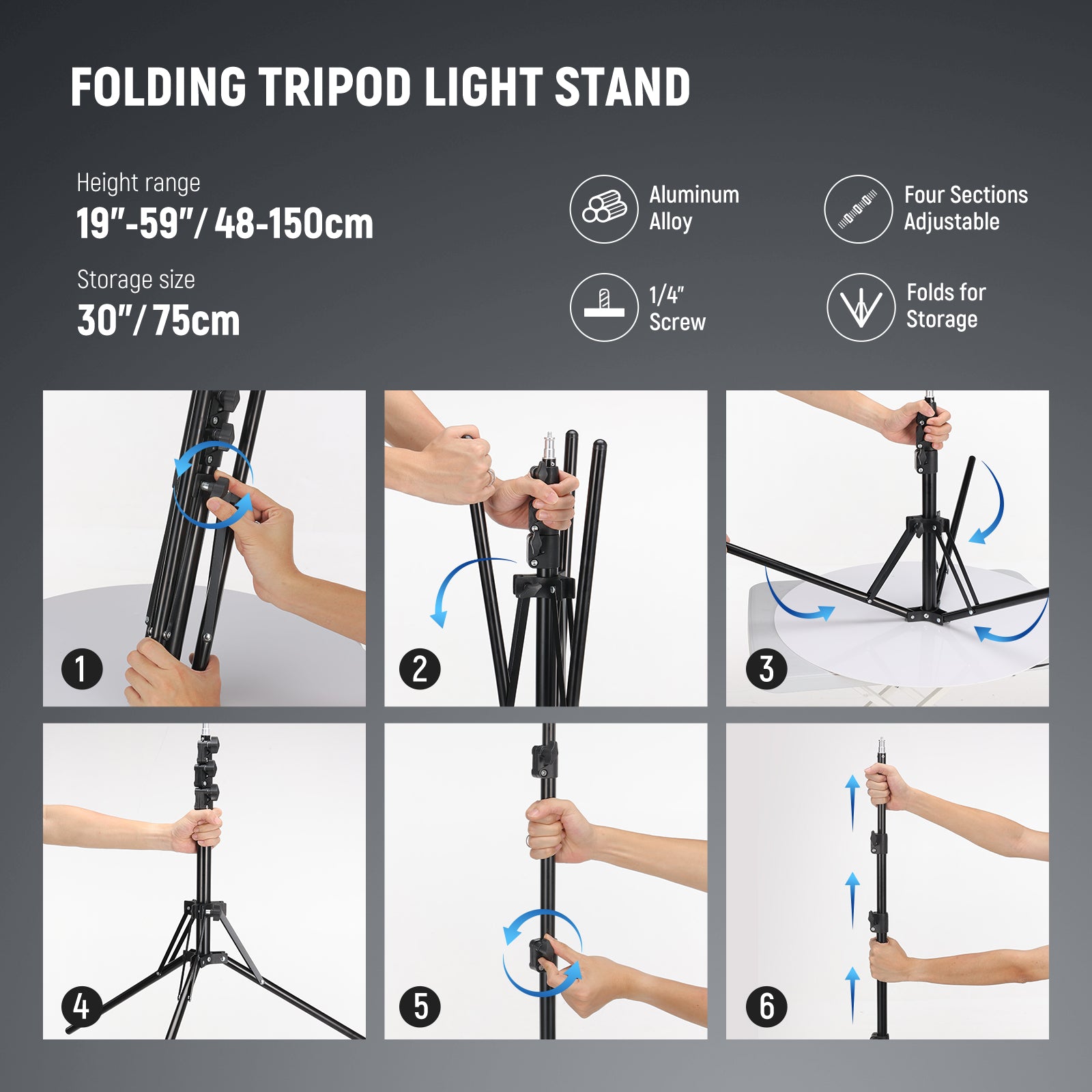 FOLDING TRIPOD LIGHT STAND

Height range
19"-59"/ 48-150cm

Storage size
30"/ 75cm

Aluminum Alloy

Four Sections Adjustable

1/4" Screw

Folds for Storage

1

2

3

4

5

6