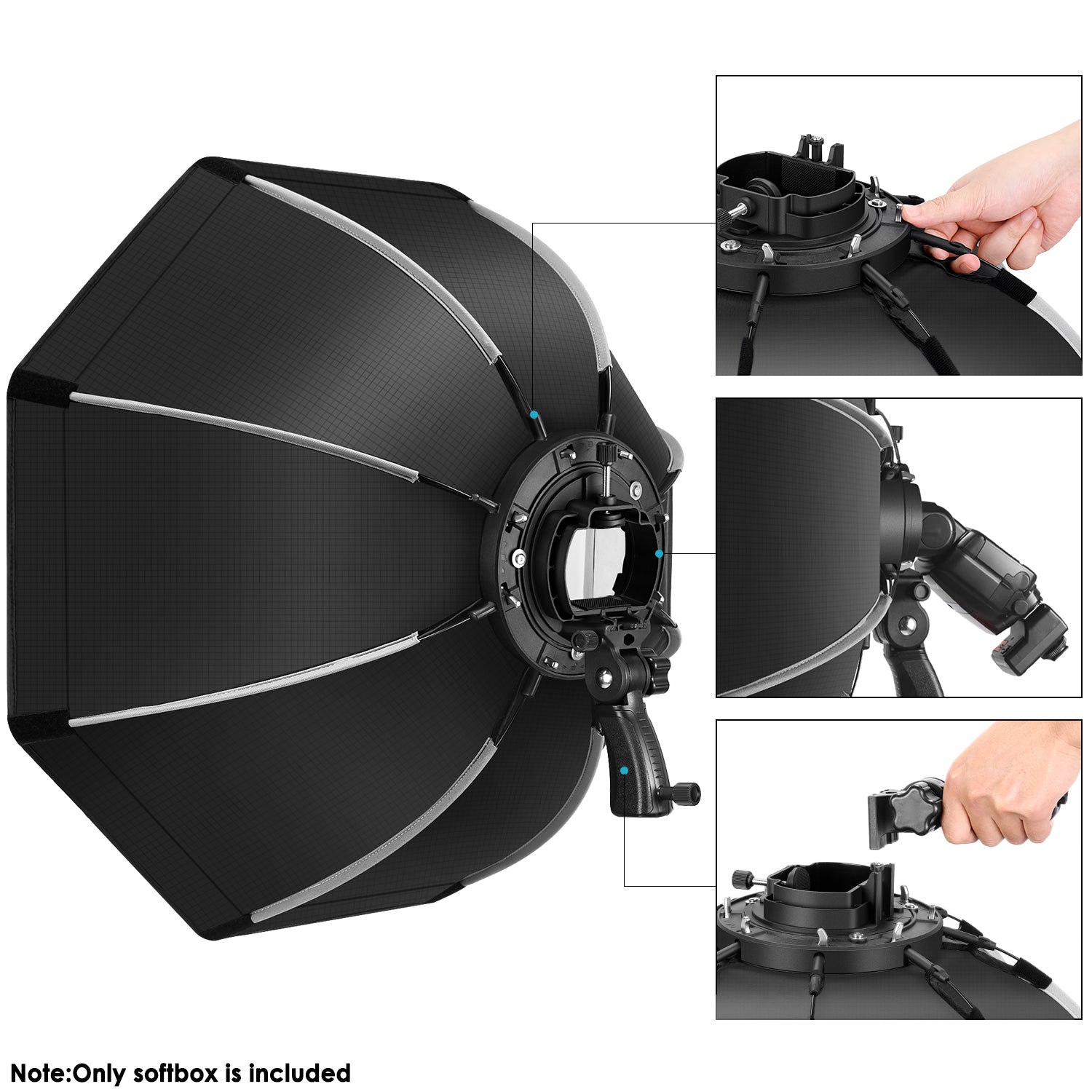 Note:Only softbox is included