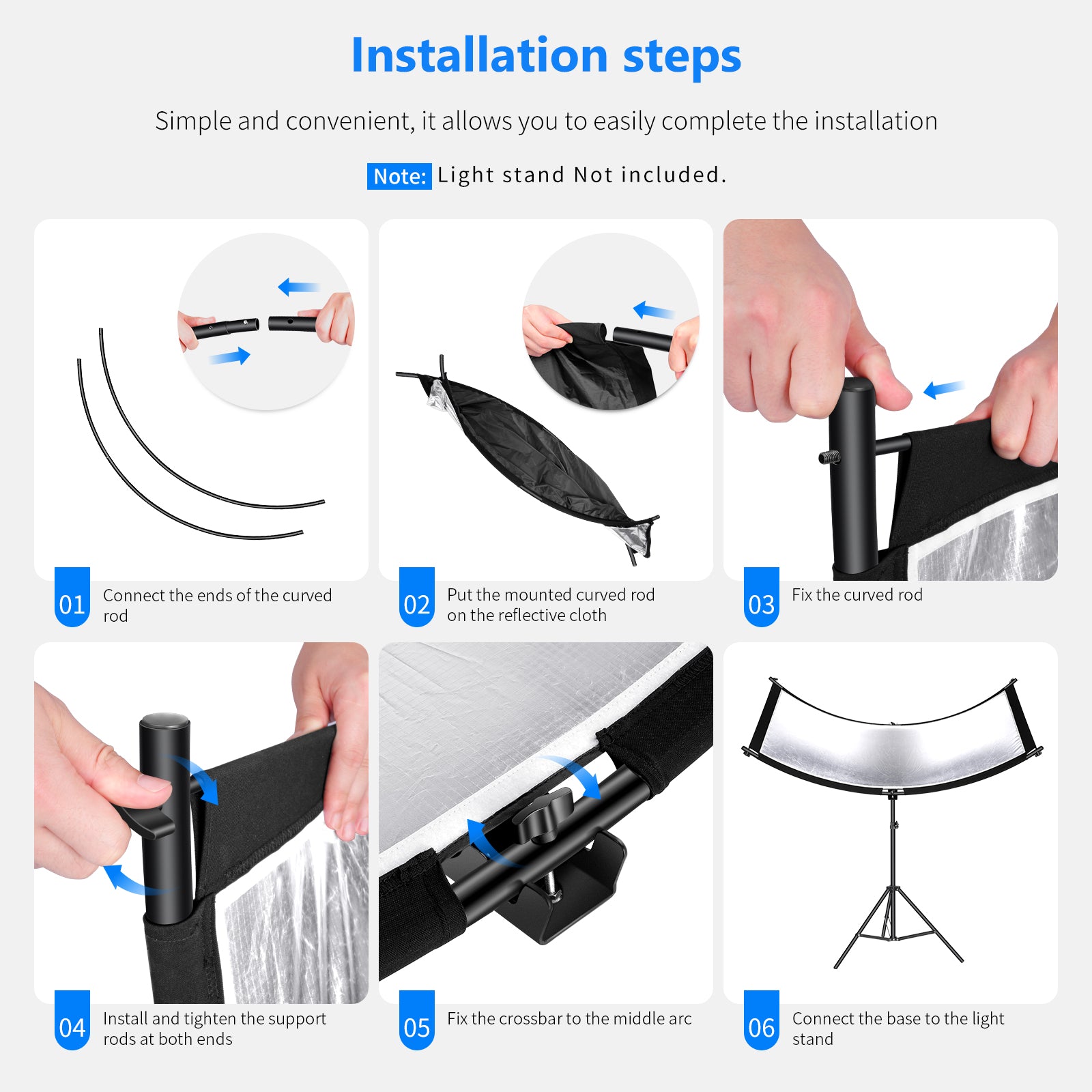 Installation steps

Simple and convenient, it allows you to easily complete the installation

Note: Light stand Not included.

01 Connect the ends of the curved rod

02 Put the mounted curved rod on the reflective cloth

03 Fix the curved rod

04 Install and tighten the support rods at both ends

05 Fix the crossbar to the middle arc

06 Connect the base to the light stand