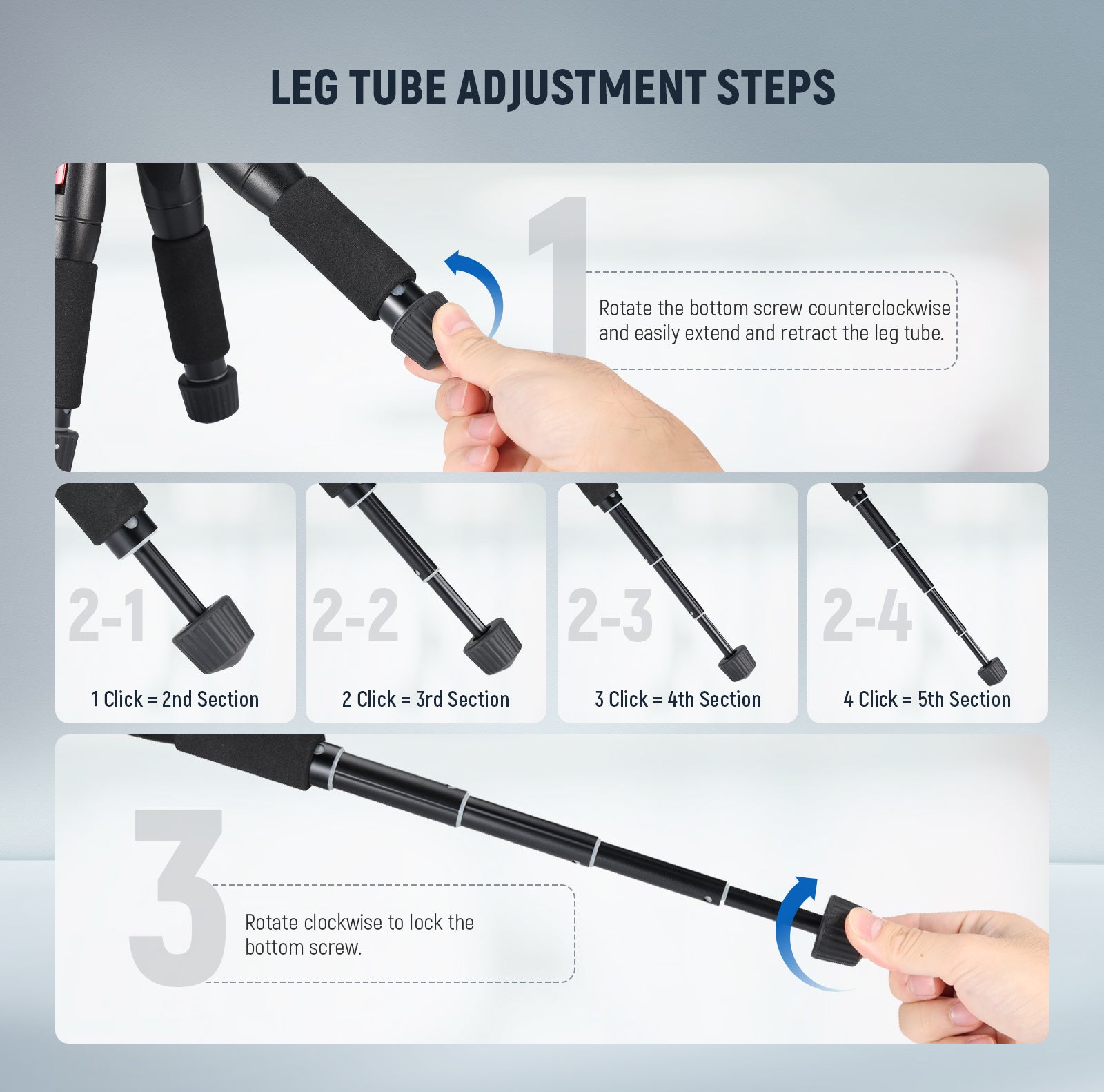 LEG TUBE ADJUSTMENT STEPS

1

Rotate the bottom screw counterclockwise and easily extend and retract the leg tube.

2-1

1 Click = 2nd Section

2-2

2 Click = 3rd Section

2-3

3 Click = 4th Section

2-4

4 Click = 5th Section

3

Rotate clockwise to lock the bottom screw.