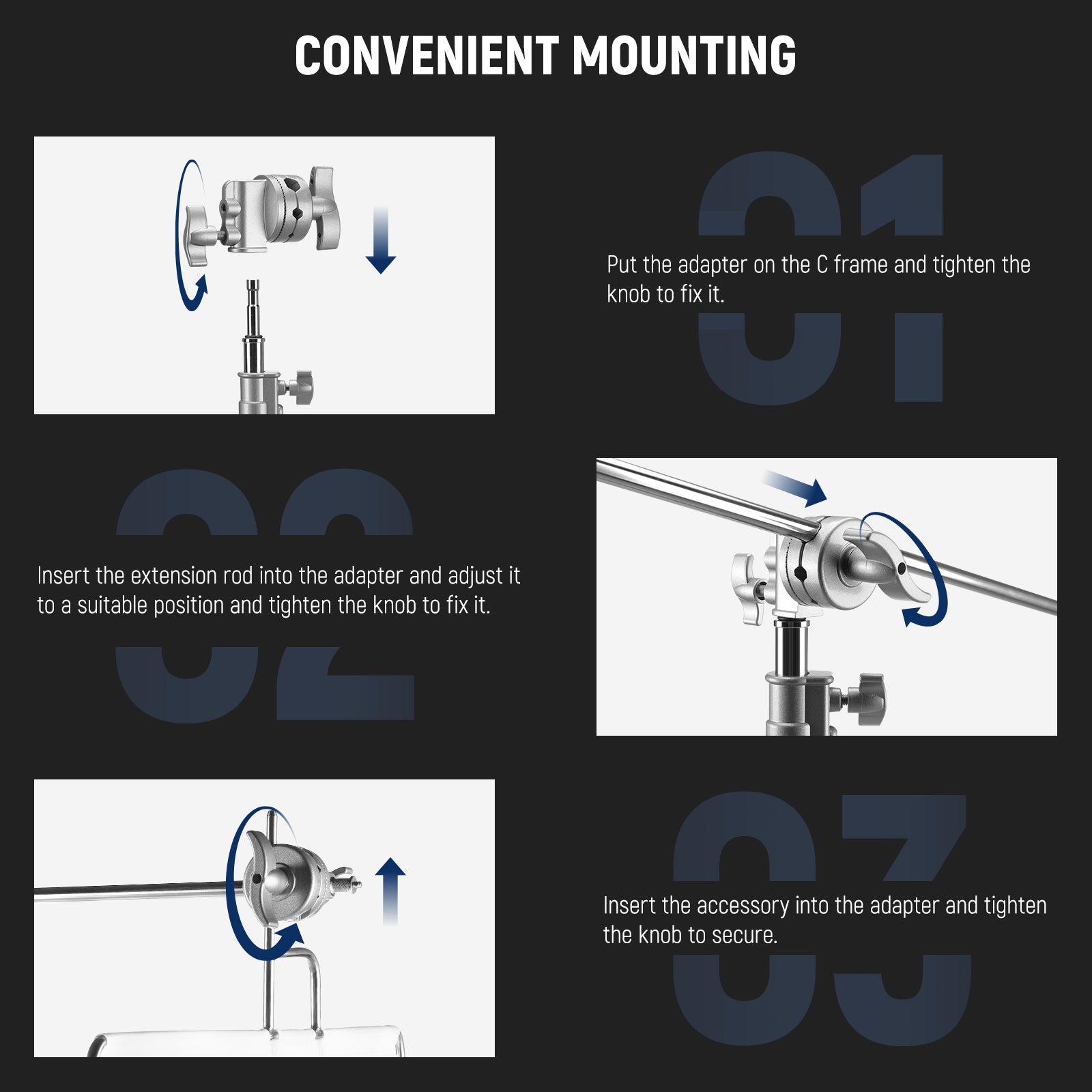 CONVENIENT MOUNTING

01

Put the adapter on the C frame and tighten the knob to fix it.

02

Insert the extension rod into the adapter and adjust it to a suitable position and tighten the knob to fix it.

03

Insert the accessory into the adapter and tighten the knob to secure.