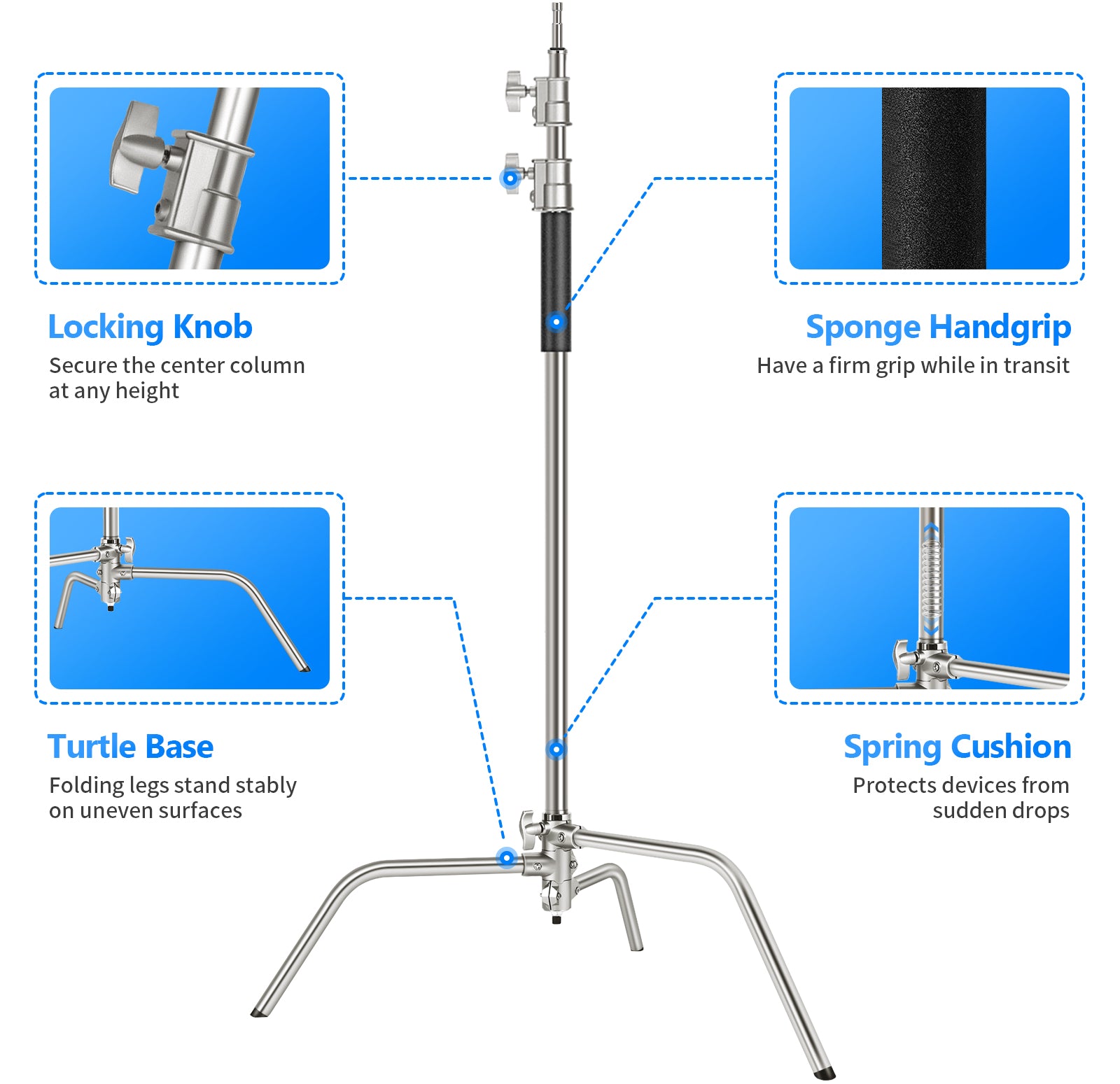 Locking Knob
Secure the center column at any height

Sponge Handgrip
Have a firm grip while in transit

Turtle Base
Folding legs stand stably on uneven surfaces

Spring Cushion
Protects devices from sudden drops