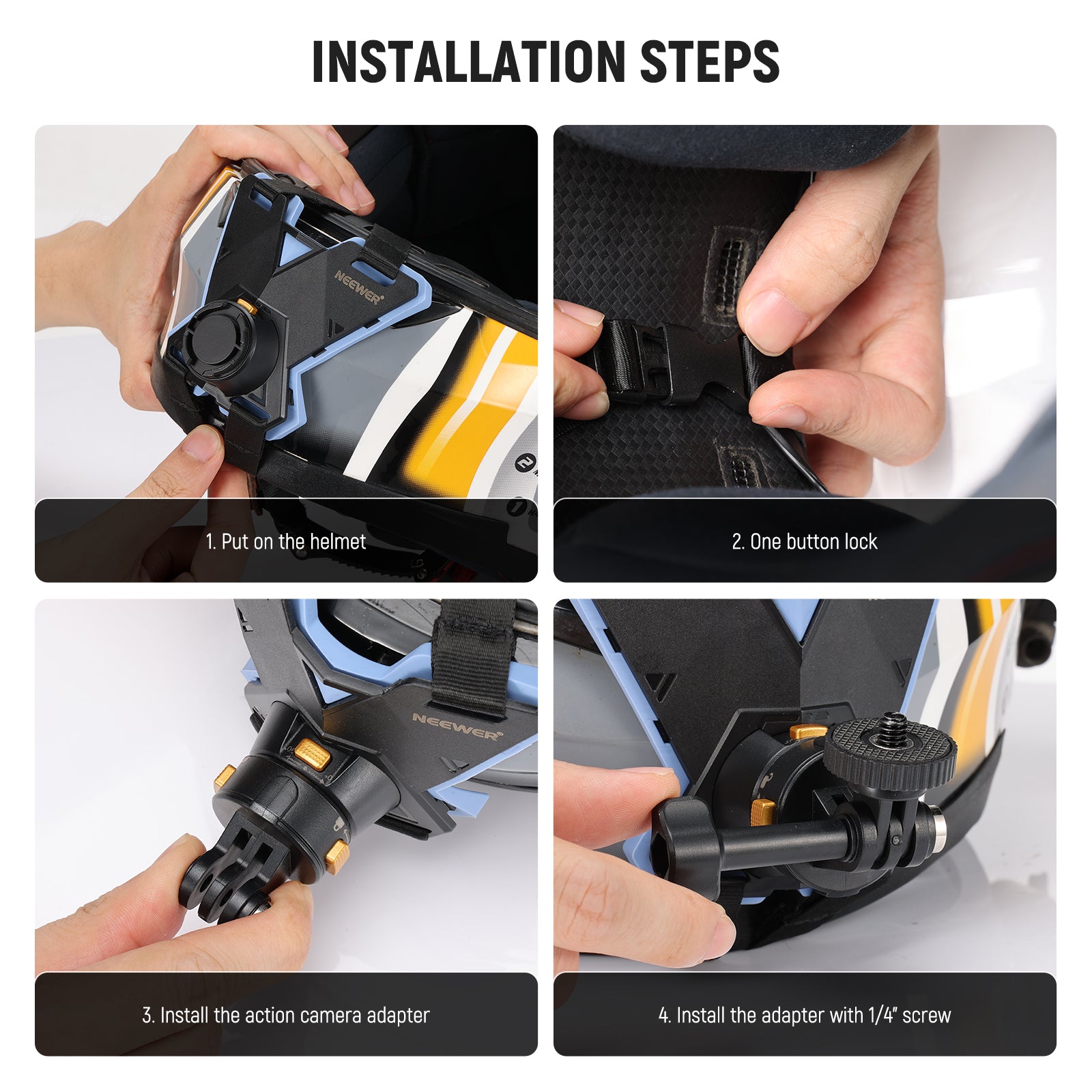 INSTALLATION STEPS

NEEWER®

1. Put on the helmet

2. One button lock

NEEWER®

3. Install the action camera adapter

4. Install the adapter with 1/4" screw